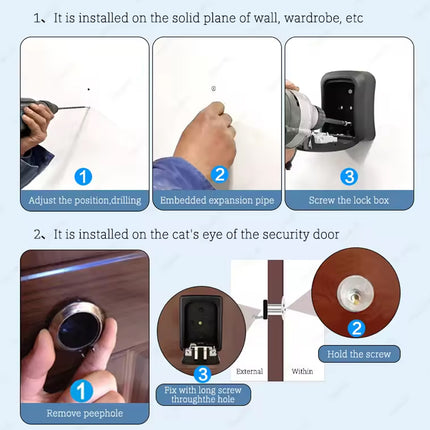 1、It is installed on the solid plane of wall, wardrobe, etc

1
Adjust the position,drilling

2
Embedded expansion pipe

3
Screw the lock box

2、It is installed on the cat's eye of the security door

1
Remove peephole

3
Fix with long screw throughthe hole

External

Within

2
Hold the screw