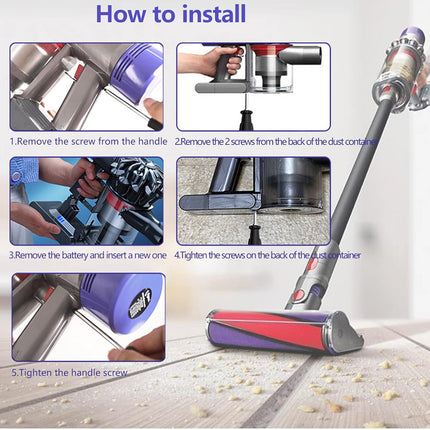 How to install

1.Remove the screw from the handle

2.Remove the 2 screws from the back of the dust container

3.Remove the battery and insert a new one

4.Tighten the screws on the back of the dust container

5.Tighten the handle screw