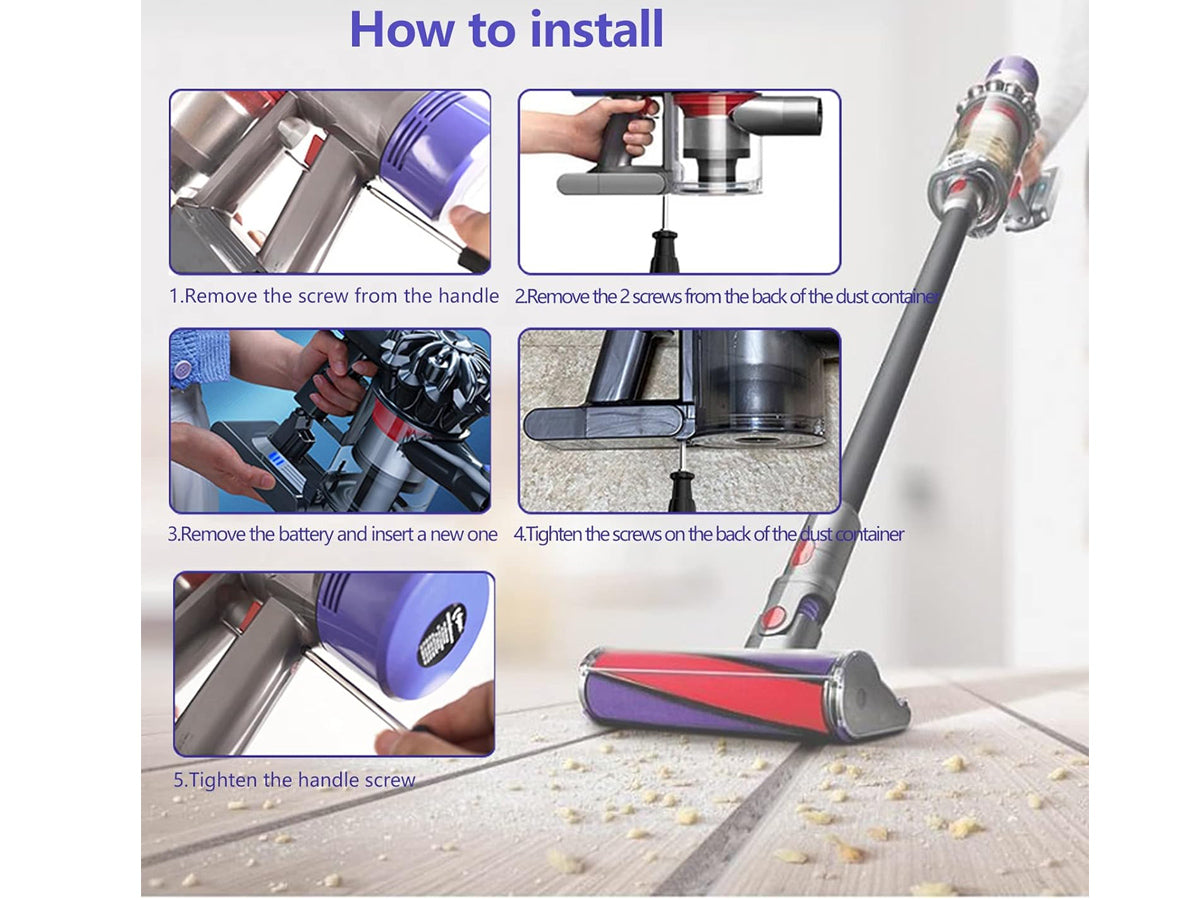 How to install

1.Remove the screw from the handle

2.Remove the 2 screws from the back of the dust container

3.Remove the battery and insert a new one

4.Tighten the screws on the back of the dust container

5.Tighten the handle screw