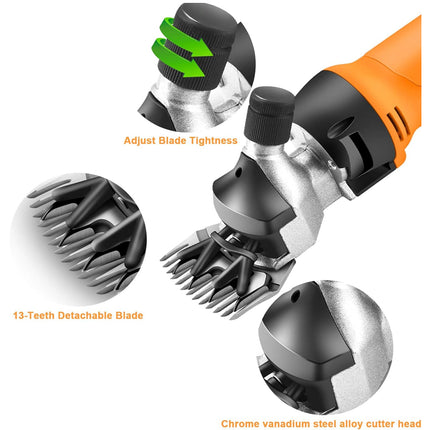 Adjust Blade Tightness

13-Teeth Detachable Blade

Chrome vanadium steel alloy cutter head