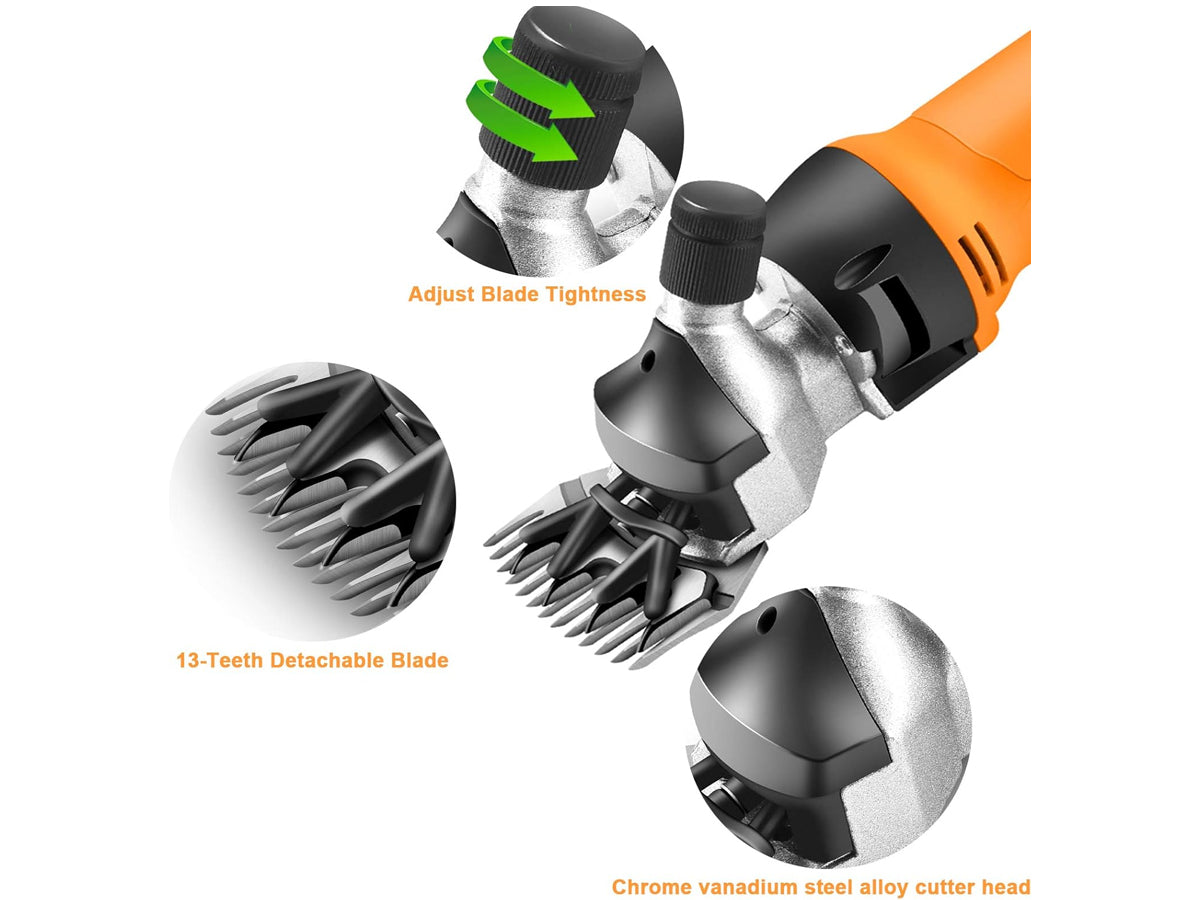 Adjust Blade Tightness

13-Teeth Detachable Blade

Chrome vanadium steel alloy cutter head