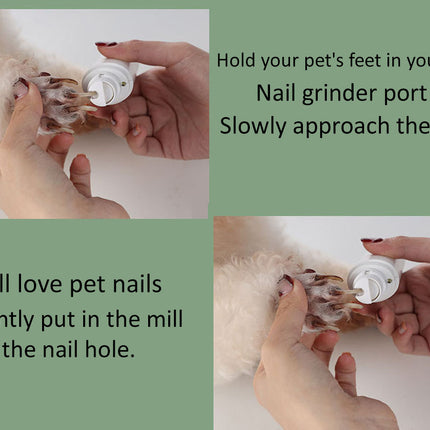 Hold your pet's feet in you

Nail grinder port

Slowly approach the

ll love pet nails

ntly put in the mill

the nail hole.