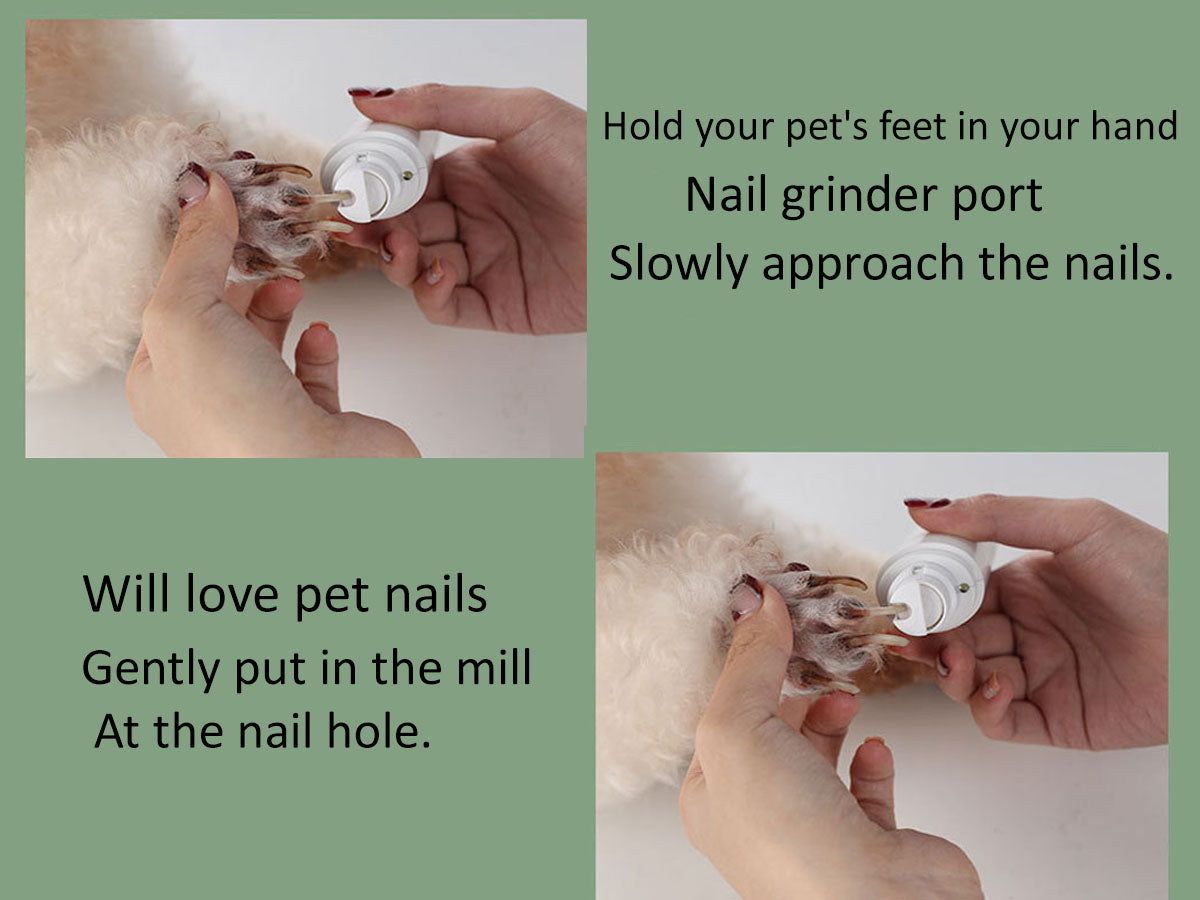 Hold your pet's feet in your hand
Nail grinder port
Slowly approach the nails.

Will love pet nails
Gently put in the mill
At the nail hole.