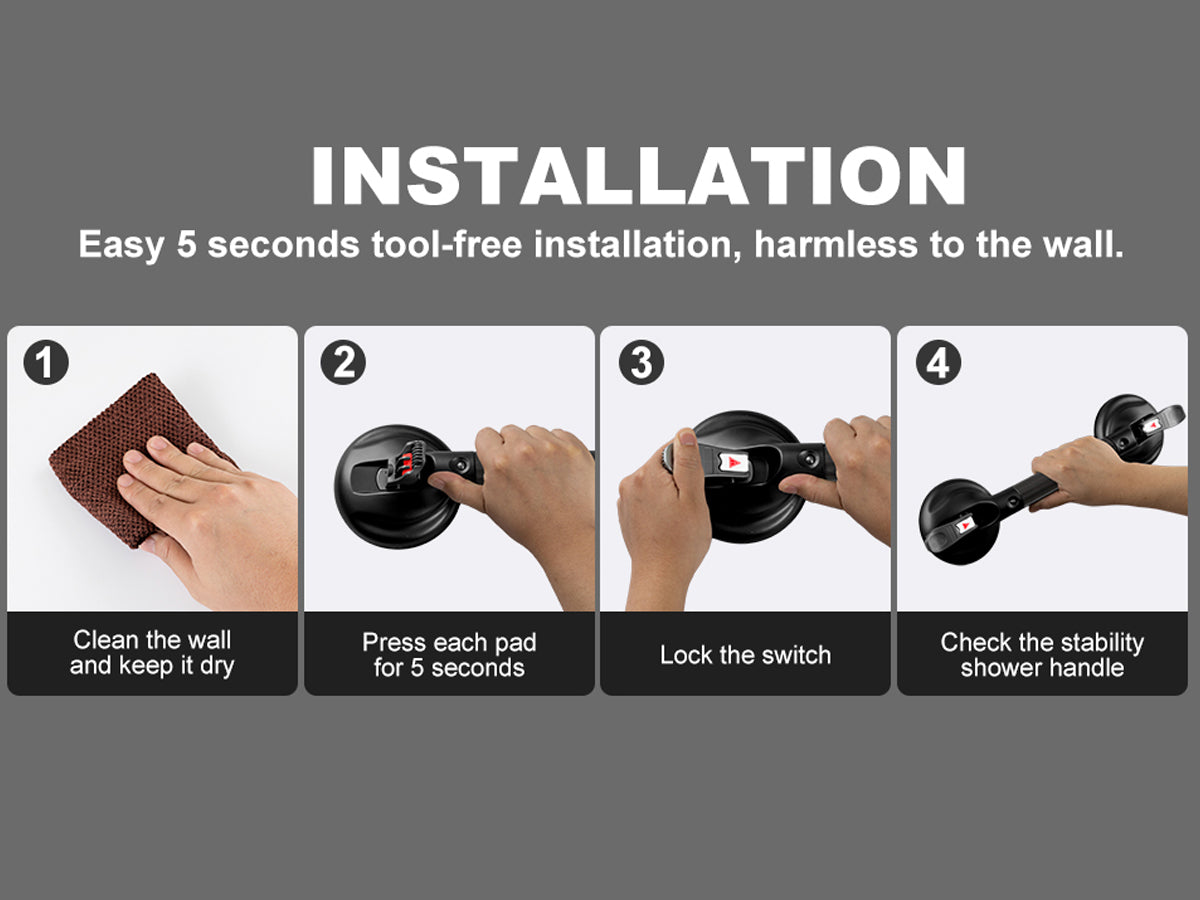 INSTALLATION

Easy 5 seconds tool-free installation, harmless to the wall.

1

Clean the wall and keep it dry

2

Press each pad for 5 seconds

3

Lock the switch

4

Check the stability shower handle