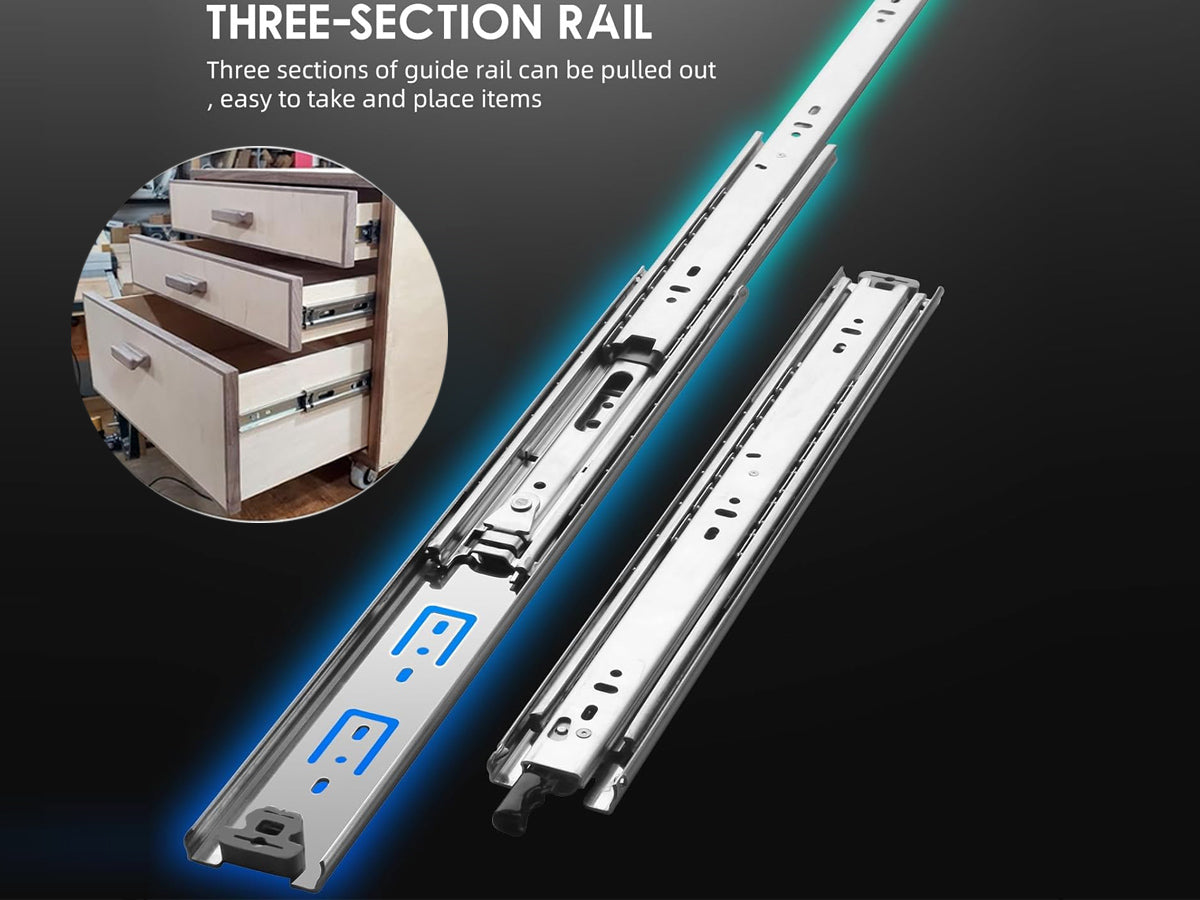 THREE-SECTION RAIL

Three sections of guide rail can be pulled out , easy to take and place items