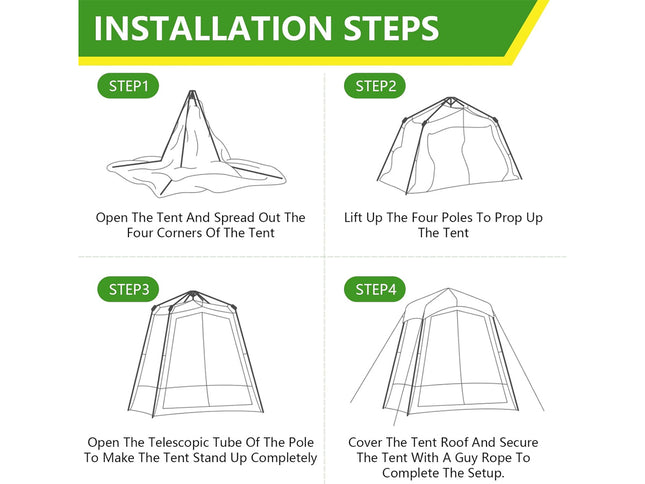 INSTALLATION STEPS

STEP1

Open The Tent And Spread Out The Four Corners Of The Tent

STEP2

Lift Up The Four Poles To Prop Up The Tent

STEP3

Open The Telescopic Tube Of The Pole To Make The Tent Stand Up Completely

STEP4

Cover The Tent Roof And Secure The Tent With A Guy Rope To Complete The Setup.