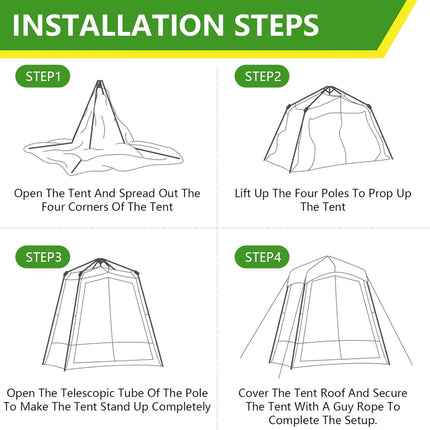 INSTALLATION STEPS

STEP1

Open The Tent And Spread Out The Four Corners Of The Tent

STEP2

Lift Up The Four Poles To Prop Up The Tent

STEP3

Open The Telescopic Tube Of The Pole To Make The Tent Stand Up Completely

STEP4

Cover The Tent Roof And Secure The Tent With A Guy Rope To Complete The Setup.