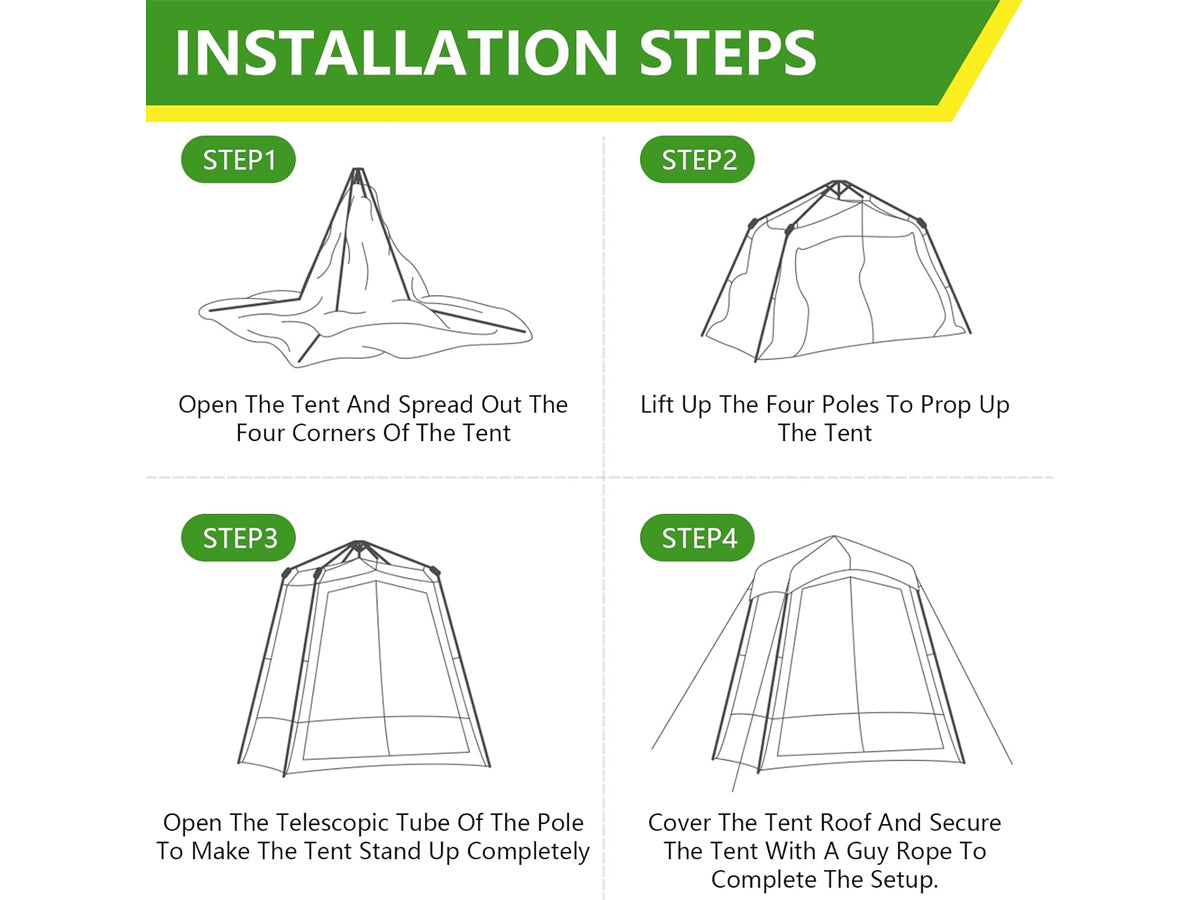 INSTALLATION STEPS

STEP1

Open The Tent And Spread Out The Four Corners Of The Tent

STEP2

Lift Up The Four Poles To Prop Up The Tent

STEP3

Open The Telescopic Tube Of The Pole To Make The Tent Stand Up Completely

STEP4

Cover The Tent Roof And Secure The Tent With A Guy Rope To Complete The Setup.