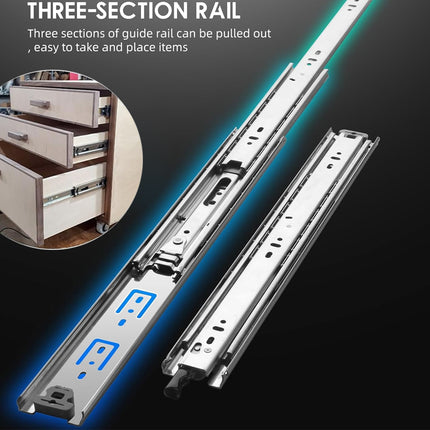 THREE-SECTION RAIL

Three sections of guide rail can be pulled out , easy to take and place items