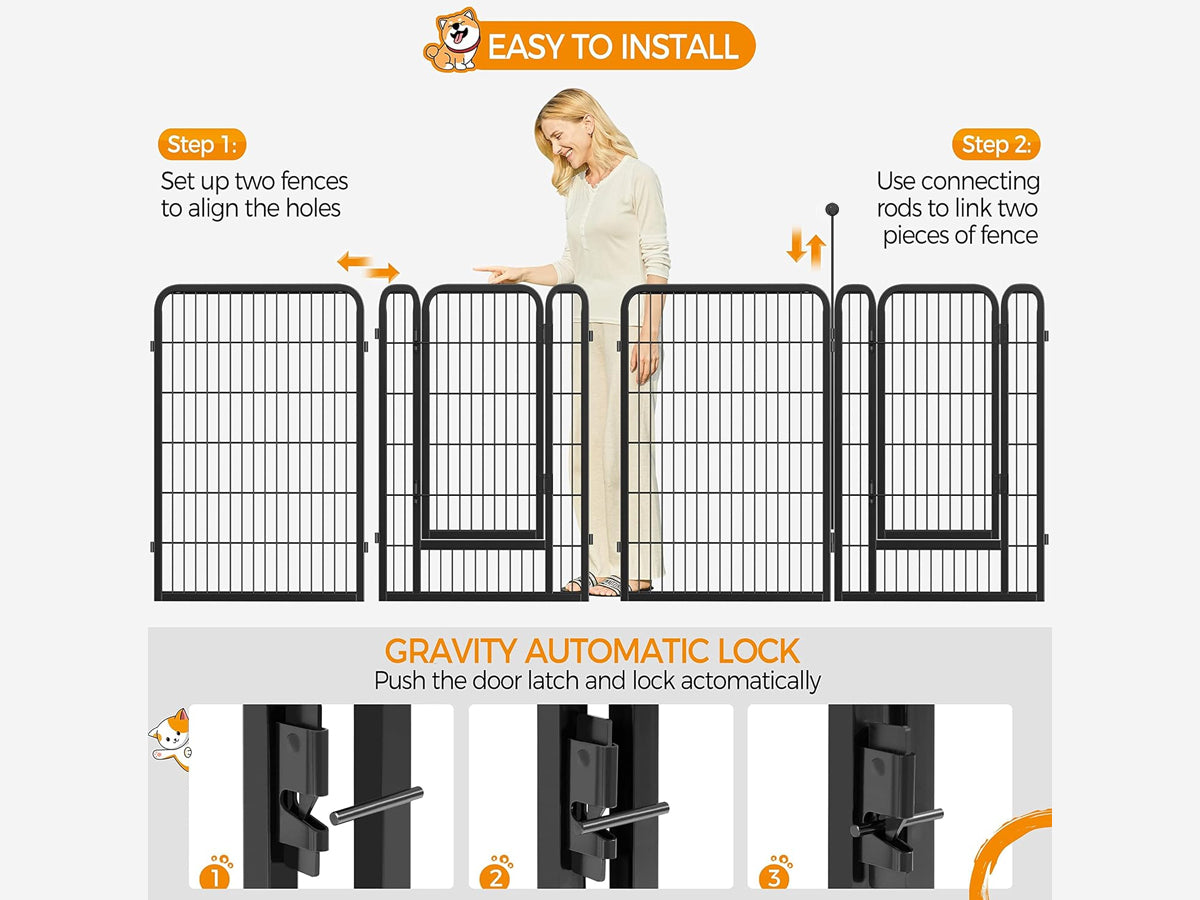 EASY TO INSTALL

Step 1:
Set up two fences to align the holes

Step 2:
Use connecting rods to link two pieces of fence

GRAVITY AUTOMATIC LOCK
Push the door latch and lock actomatically

1

2

3