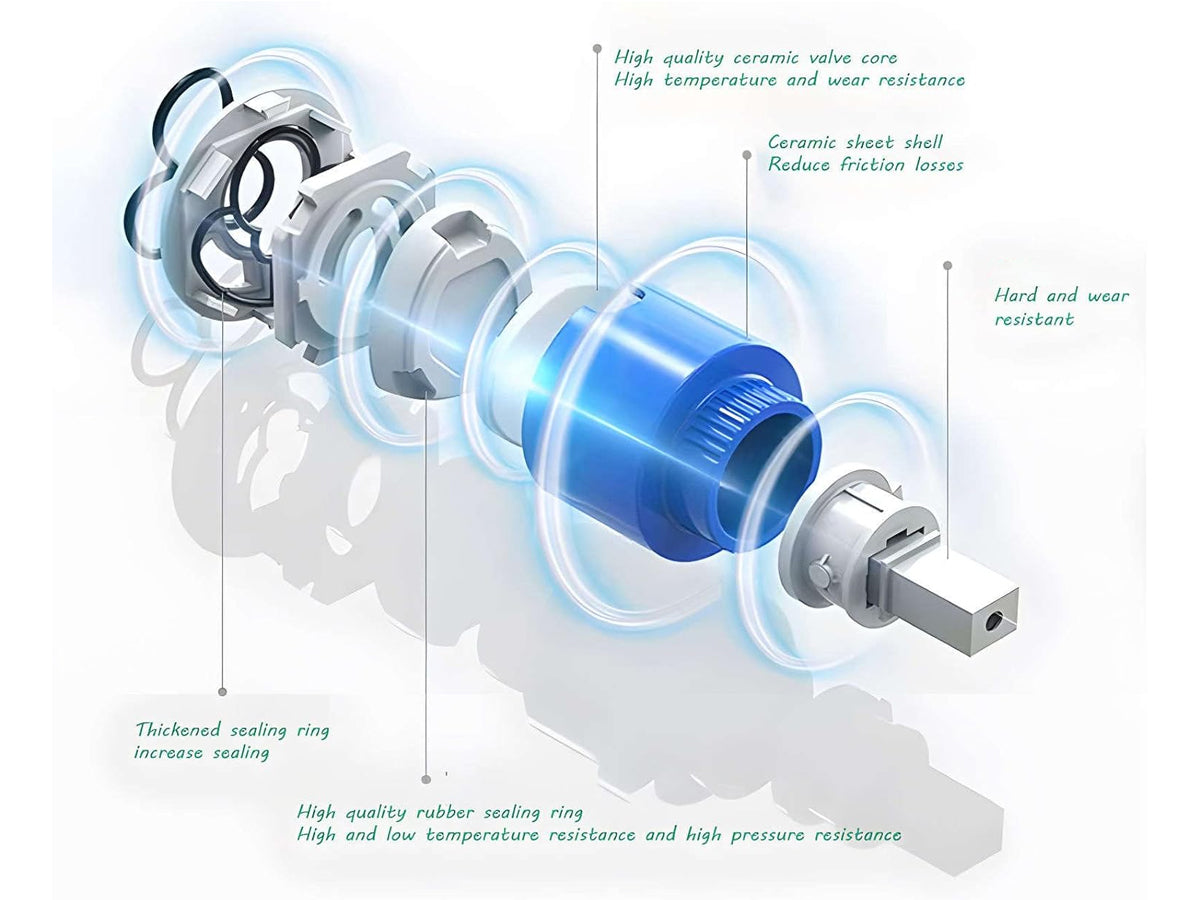 High quality ceramic valve core
High temperature and wear resistance

Ceramic sheet shell
Reduce friction losses

Hard and wear resistant

Thickened sealing ring
increase sealing

High quality rubber sealing ring
High and low temperature resistance and high pressure resistance