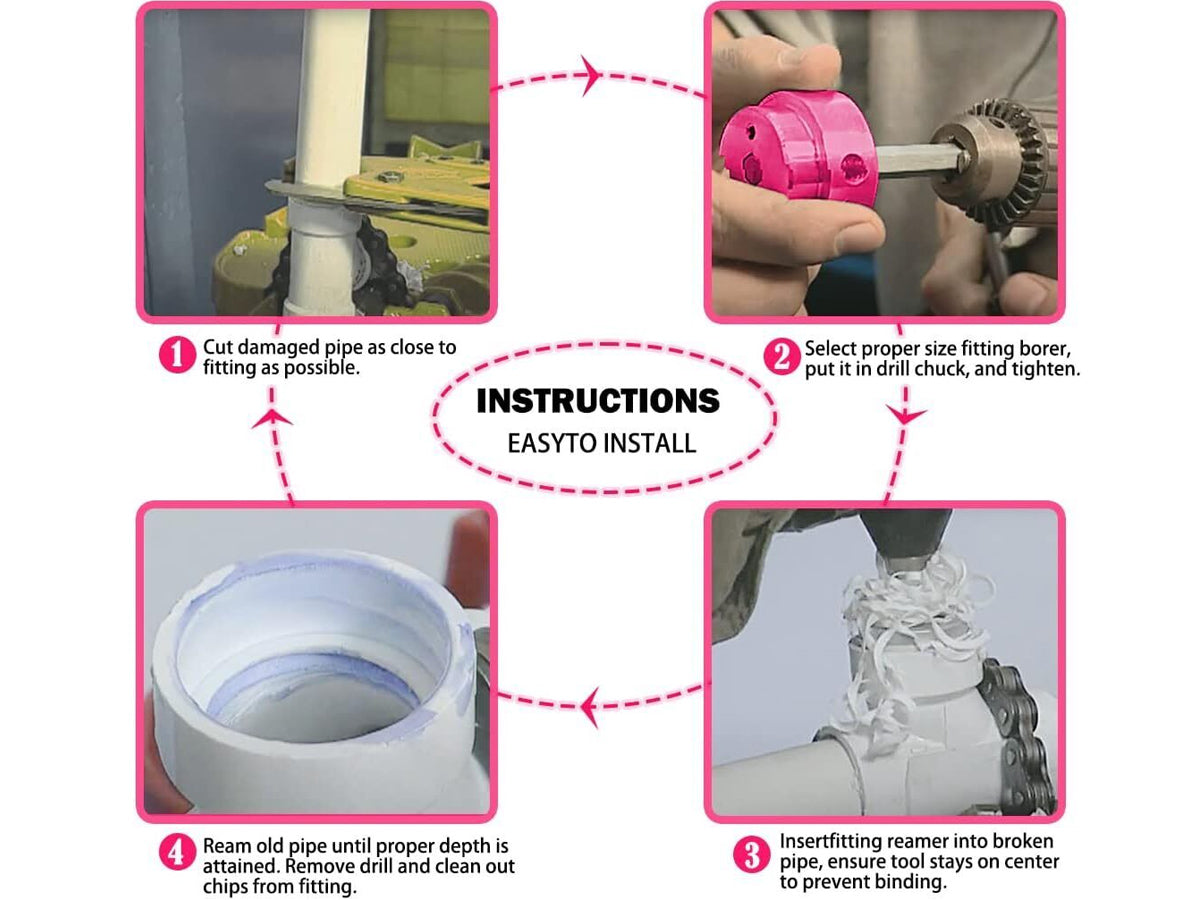 1 Cut damaged pipe as close to fitting as possible.

2 Select proper size fitting borer, put it in drill chuck, and tighten.

INSTRUCTIONS
EASYTO INSTALL

4 Ream old pipe until proper depth is attained. Remove drill and clean out chips from fitting.

3 Insertfitting reamer into broken pipe, ensure tool stays on center to prevent binding.