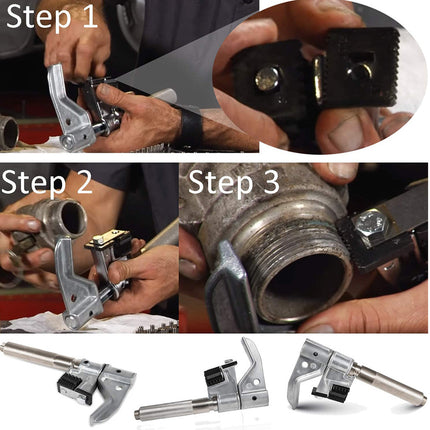 Step 1

Step 2

Step 3