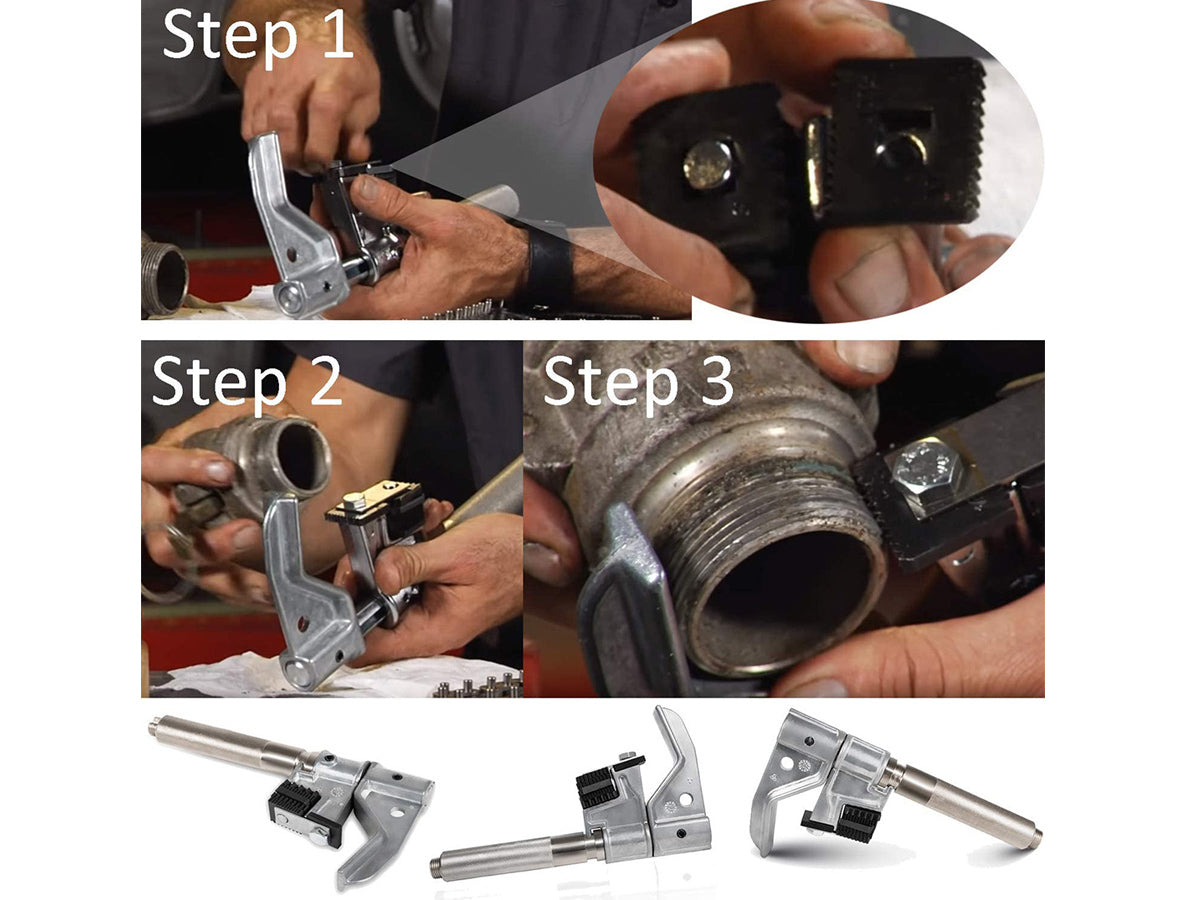 Step 1

Step 2

Step 3