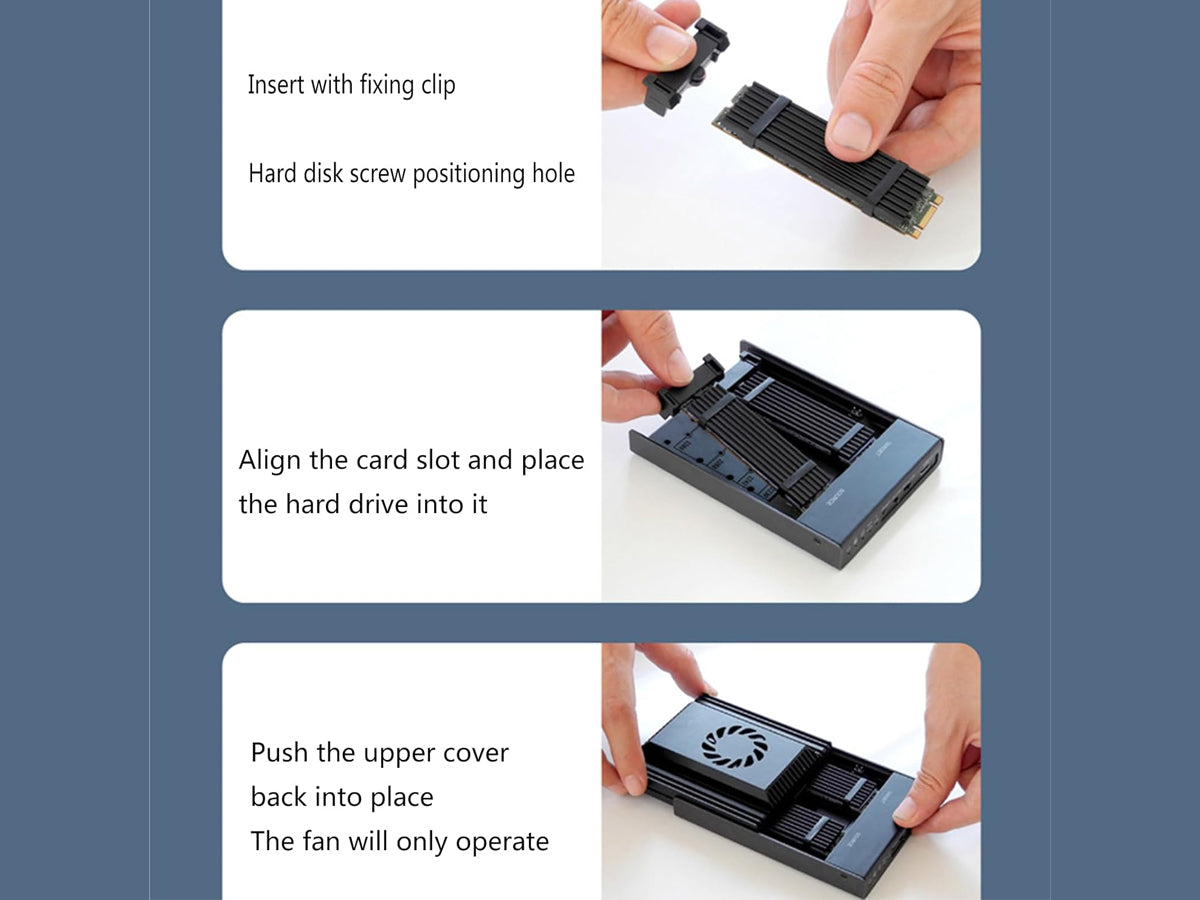 Insert with fixing clip

Hard disk screw positioning hole

Align the card slot and place the hard drive into it

Push the upper cover back into place
The fan will only operate