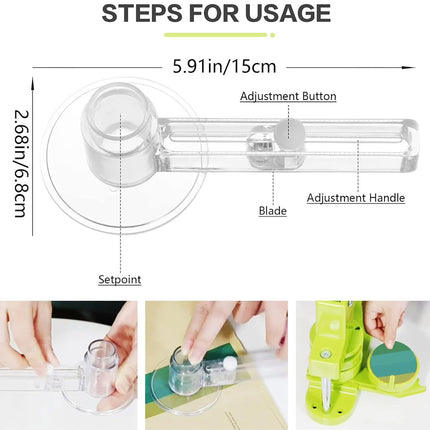 STEPS FOR USAGE

5.91in/15cm

2.68in/6.8cm

Adjustment Button

Adjustment Handle

Blade

Setpoint