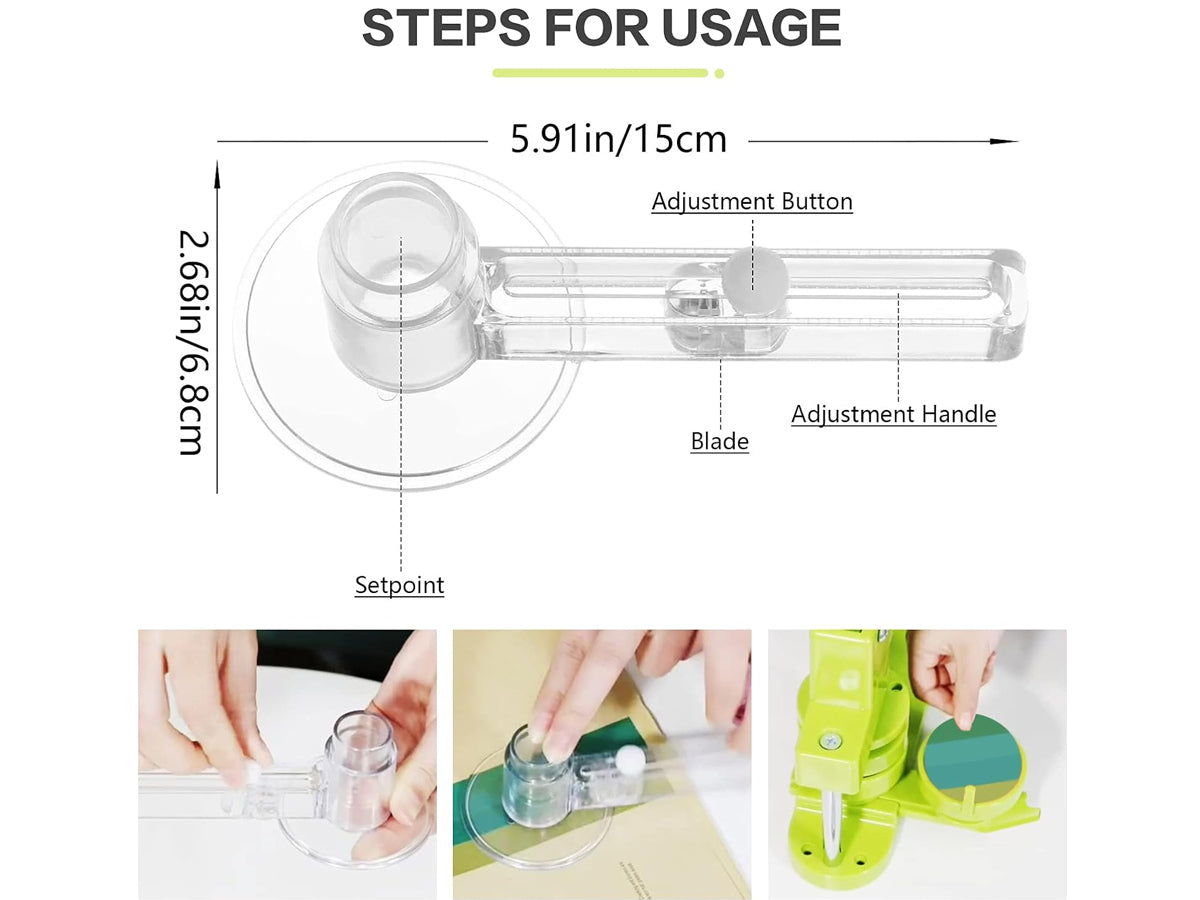 STEPS FOR USAGE

5.91in/15cm

2.68in/6.8cm

Adjustment Button

Adjustment Handle

Blade

Setpoint