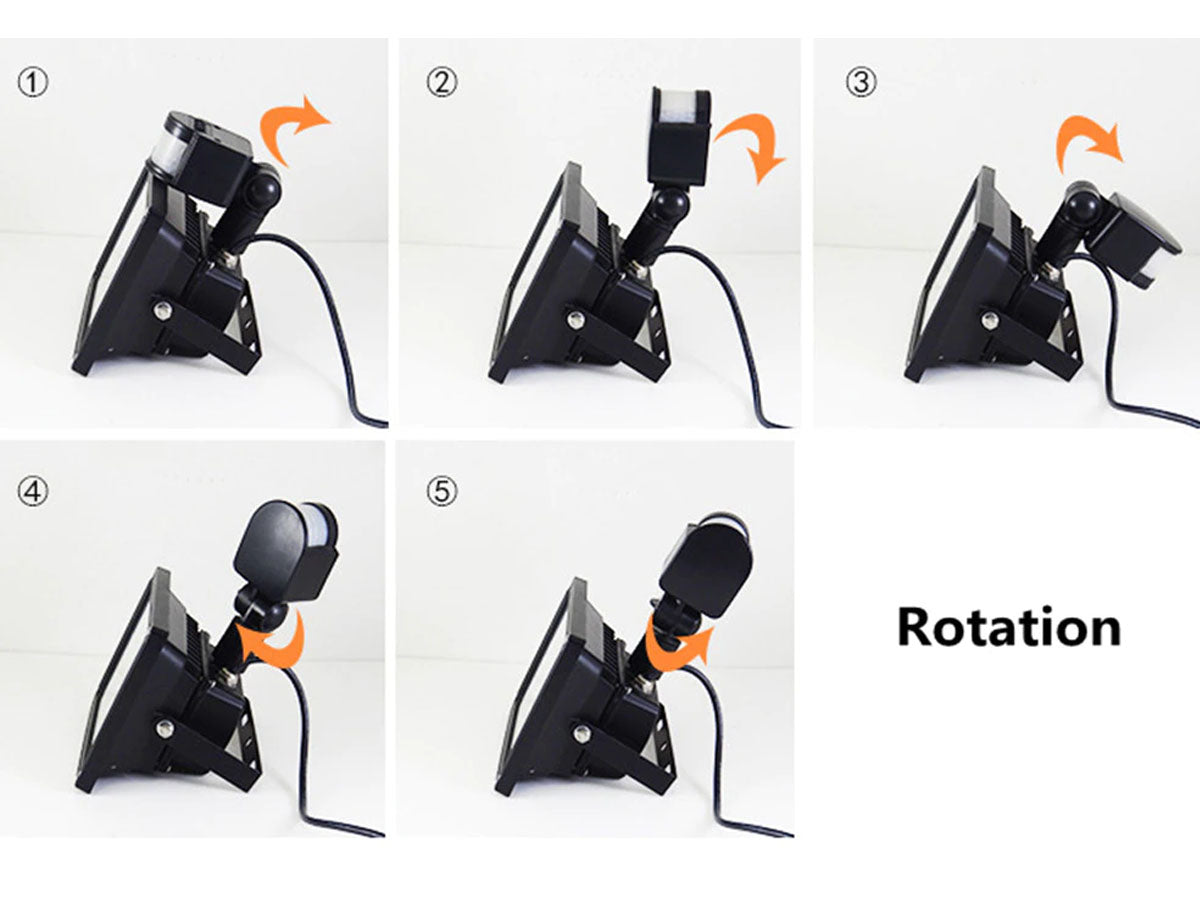 ①

②

③

④

⑤

Rotation