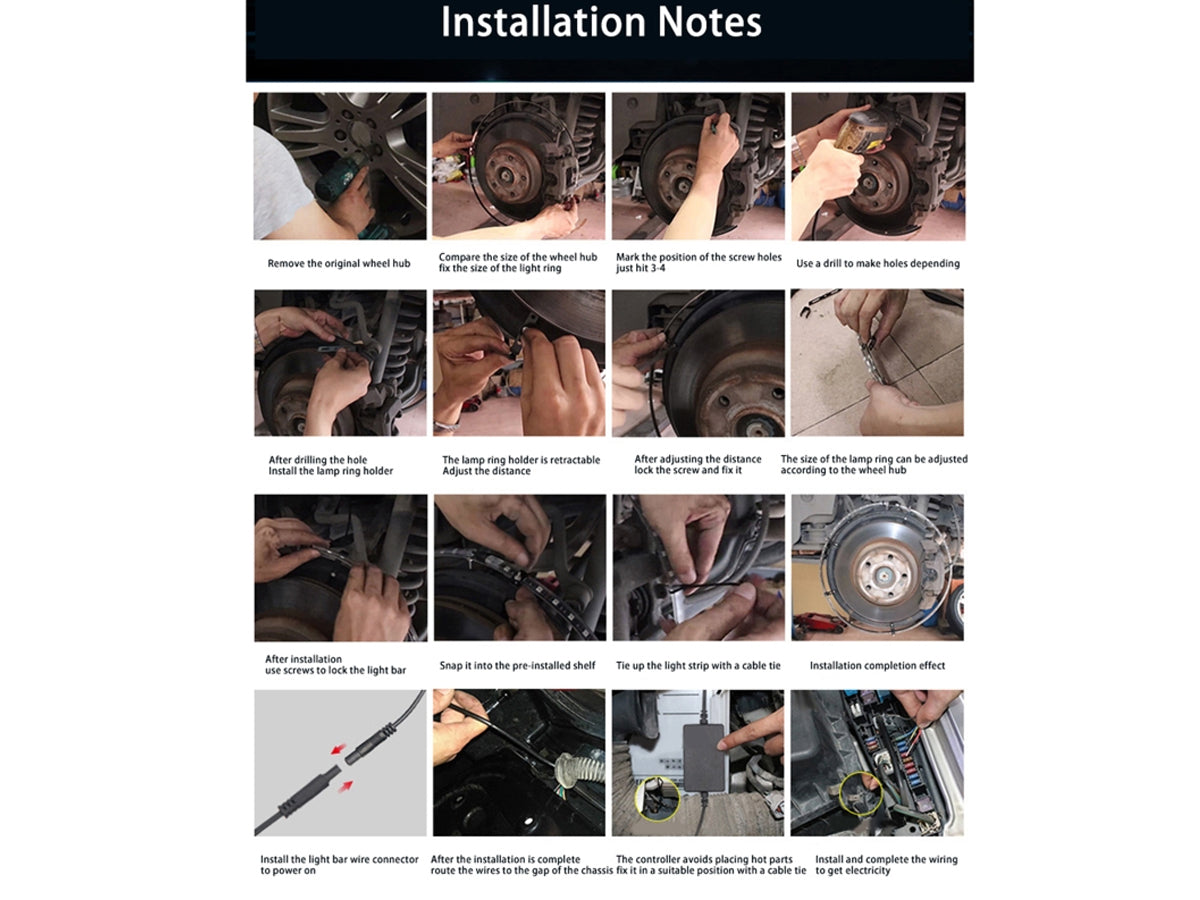 Installation Notes

Remove the original wheel hub

Compare the size of the wheel hub fix the size of the light ring

Mark the position of the screw holes just hit 3-4

Use a drill to make holes depending

After drilling the hole Install the lamp ring holder

The lamp ring holder is retractable Adjust the distance

After adjusting the distance lock the screw and fix it

The size of the lamp ring can be adjusted according to the wheel hub

After installation use screws to lock the light bar

Snap it into the pre-installed shelf

Tie up the light strip with a cable tie

Installation completion effect

Install the light bar wire connector to power on

After the installation is complete route the wires to the gap of the chassis

The controller avoids placing hot parts fix it in a suitable position with a cable tie

Install and complete the wiring to get electricity