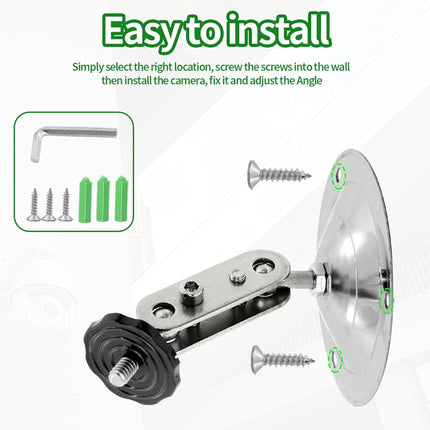 Easy to install

Simply select the right location, screw the screws into the wall then install the camera, fix it and adjust the Angle