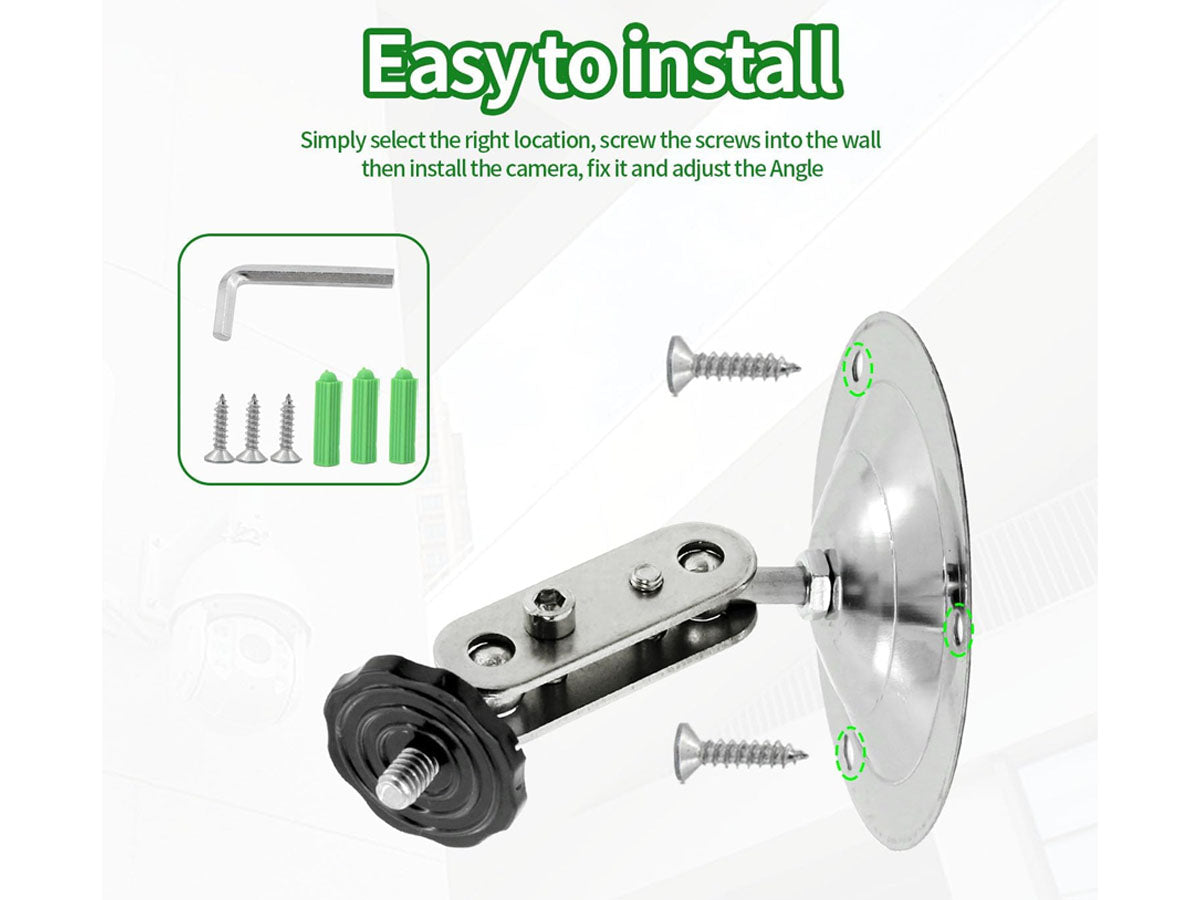 Easy to install

Simply select the right location, screw the screws into the wall then install the camera, fix it and adjust the Angle