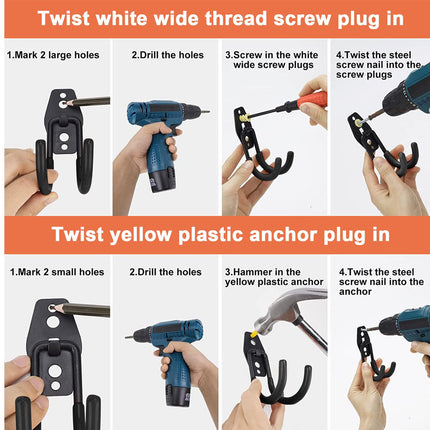 Twist white wide thread screw plug in

1.Mark 2 large holes

2.Drill the holes

3.Screw in the white wide screw plugs

4.Twist the steel screw nail into the screw plugs

Twist yellow plastic anchor plug in

1.Mark 2 small holes

2.Drill the holes

3.Hammer in the yellow plastic anchor

4.Twist the steel screw nail into the anchor