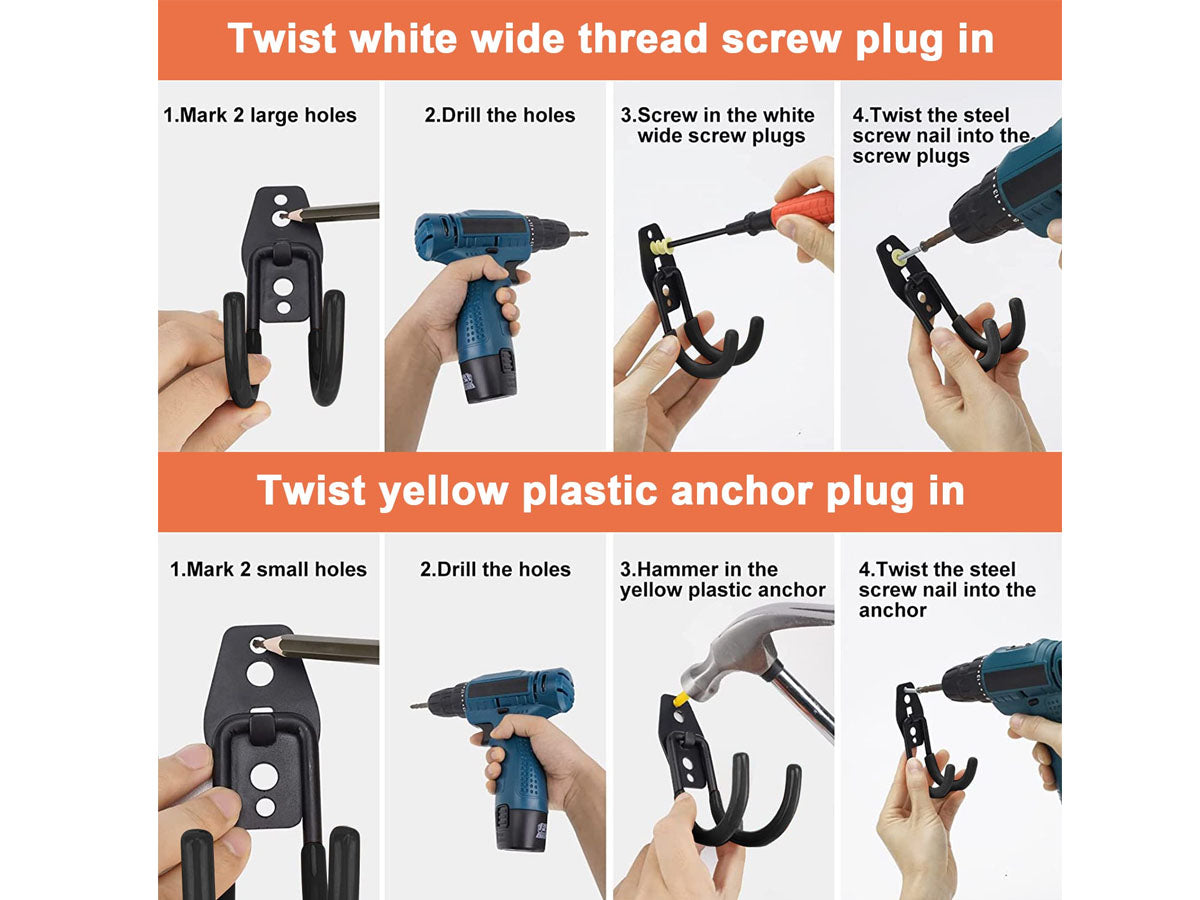 Twist white wide thread screw plug in

1.Mark 2 large holes

2.Drill the holes

3.Screw in the white wide screw plugs

4.Twist the steel screw nail into the screw plugs

Twist yellow plastic anchor plug in

1.Mark 2 small holes

2.Drill the holes

3.Hammer in the yellow plastic anchor

4.Twist the steel screw nail into the anchor