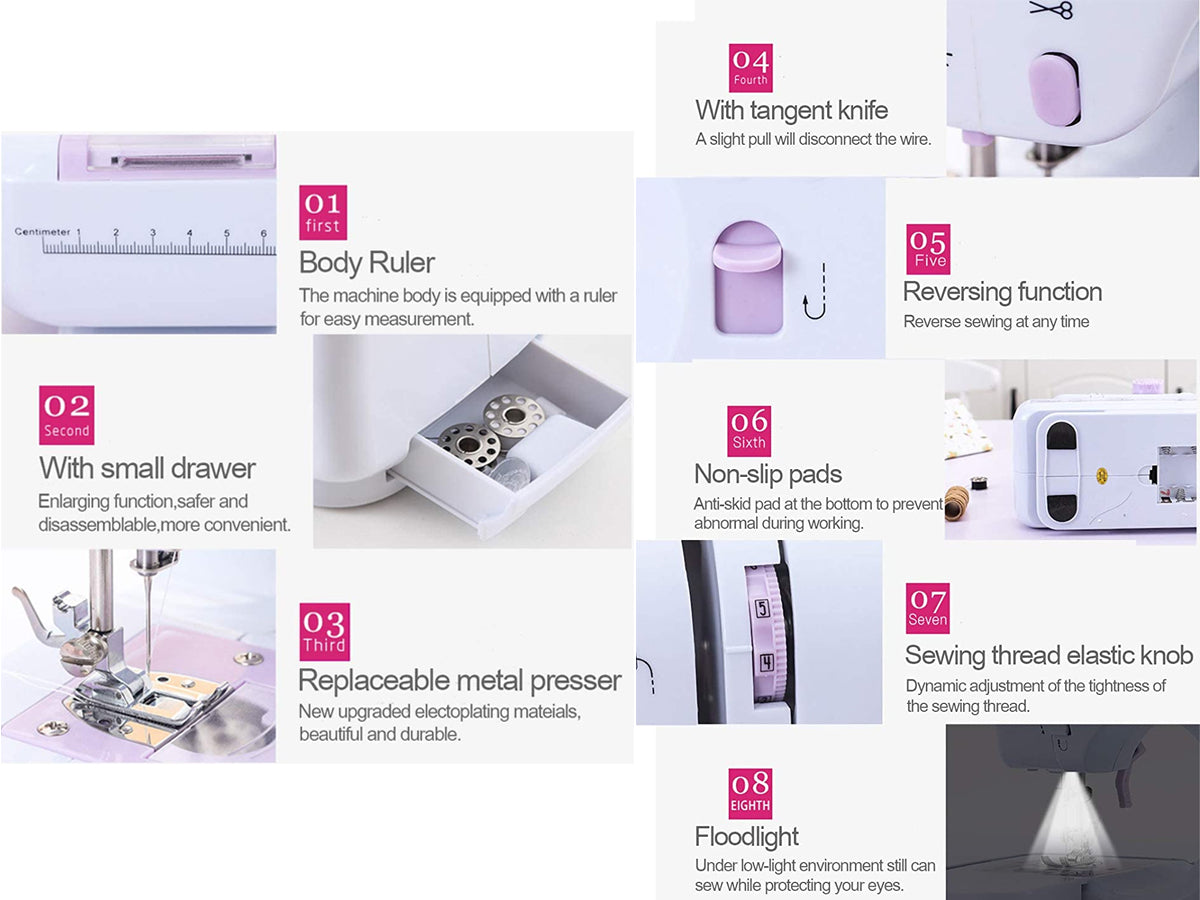 Centimeter 1 2 3 4 5 6

01
first
Body Ruler
The machine body is equipped with a ruler for easy measurement.

02
Second
With small drawer
Enlarging function,safer and disassemblable,more convenient.

03
Third
Replaceable metal presser
New upgraded electoplating mateials, beautiful and durable.

04
Fourth
With tangent knife
A slight pull will disconnect the wire.

05
Five
Reversing function
Reverse sewing at any time

06
Sixth
Non-slip pads
Anti-skid pad at the bottom to prevent abnormal during working.

5
4

07
Seven
Sewing thread elastic knob
Dynamic adjustment of the tightness of the sewing thread.

08
EIGHTH
Floodlight
Under low-light environment still can sew while protecting your eyes.