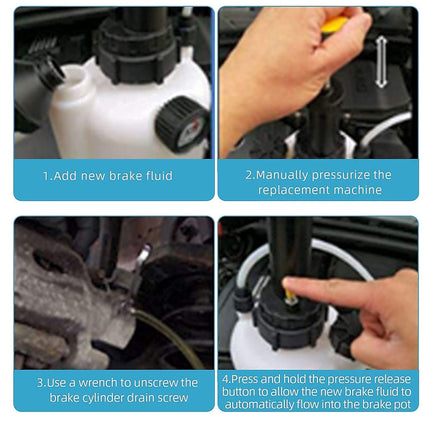 1.Add new brake fluid

2.Manually pressurize the replacement machine

3.Use a wrench to unscrew the brake cylinder drain screw

4.Press and hold the pressure release button to allow the new brake fluid to automatically flow into the brake pot