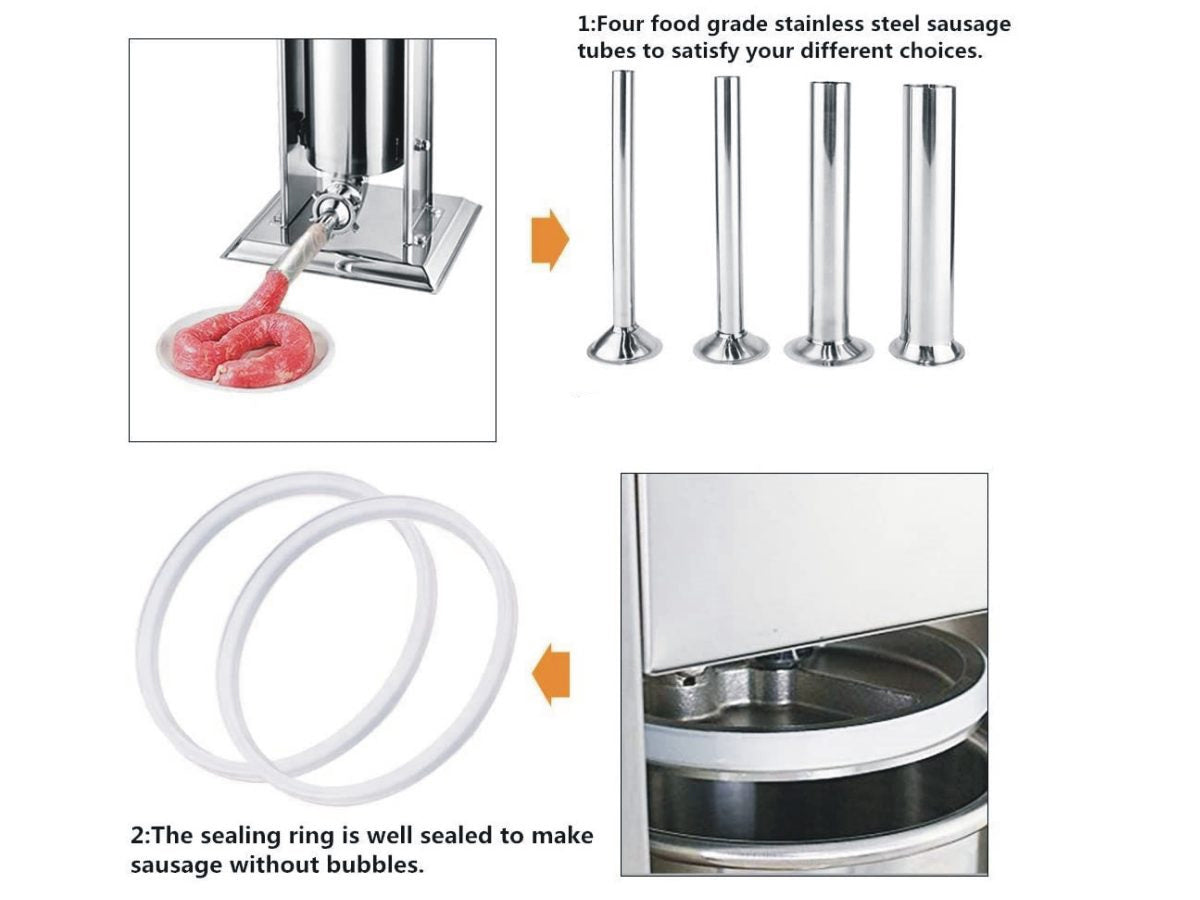 1:Four food grade stainless steel sausage tubes to satisfy your different choices.

2:The sealing ring is well sealed to make sausage without bubbles.