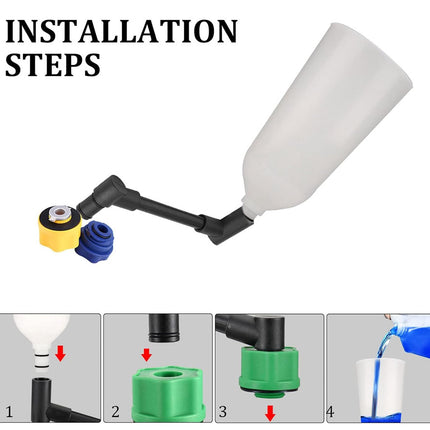 INSTALLATION STEPS

1

2

3

4