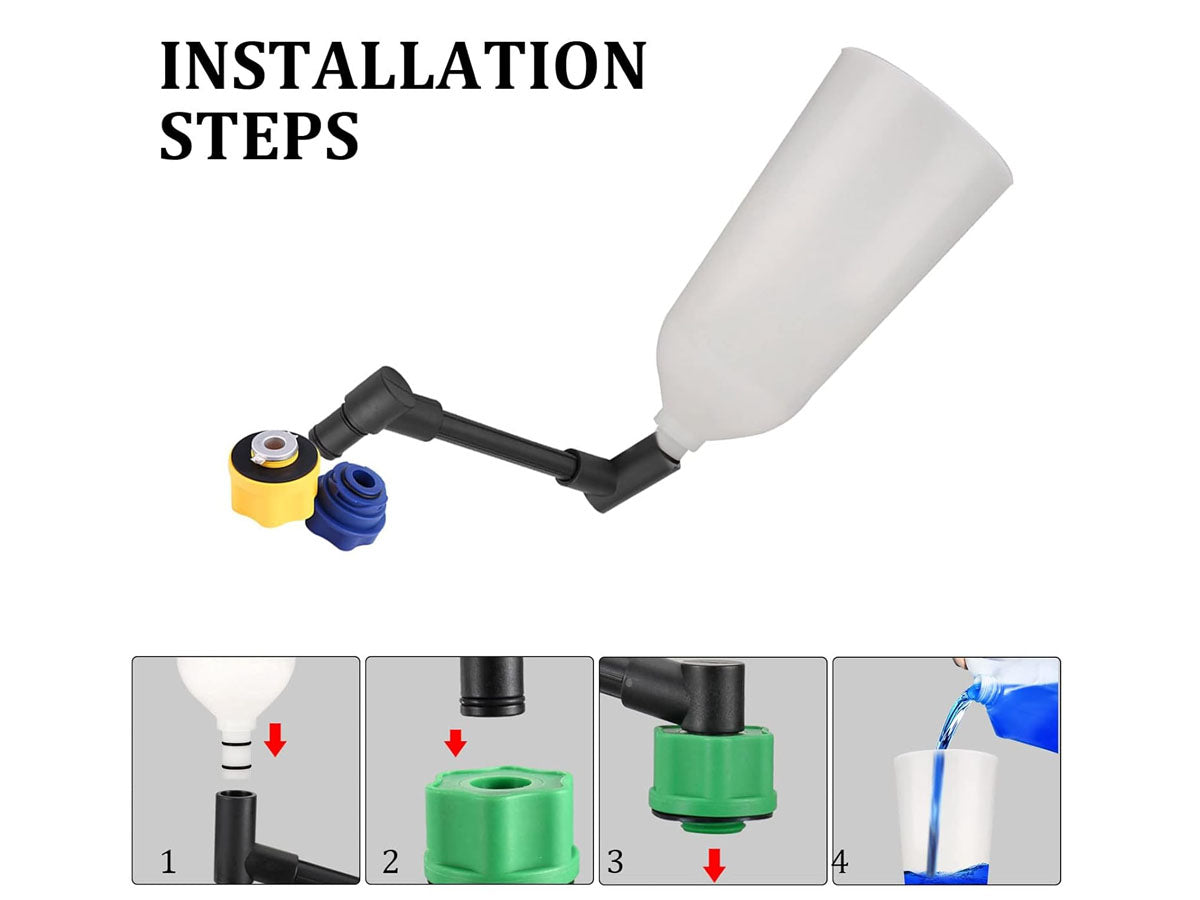 INSTALLATION STEPS

1

2

3

4