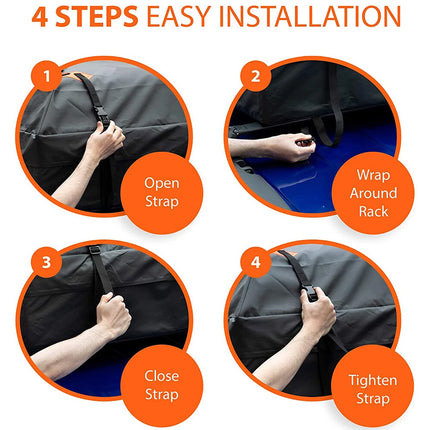 4 STEPS EASY INSTALLATION

1

Open Strap

2

Wrap Around Rack

3

Close Strap

4

Tighten Strap