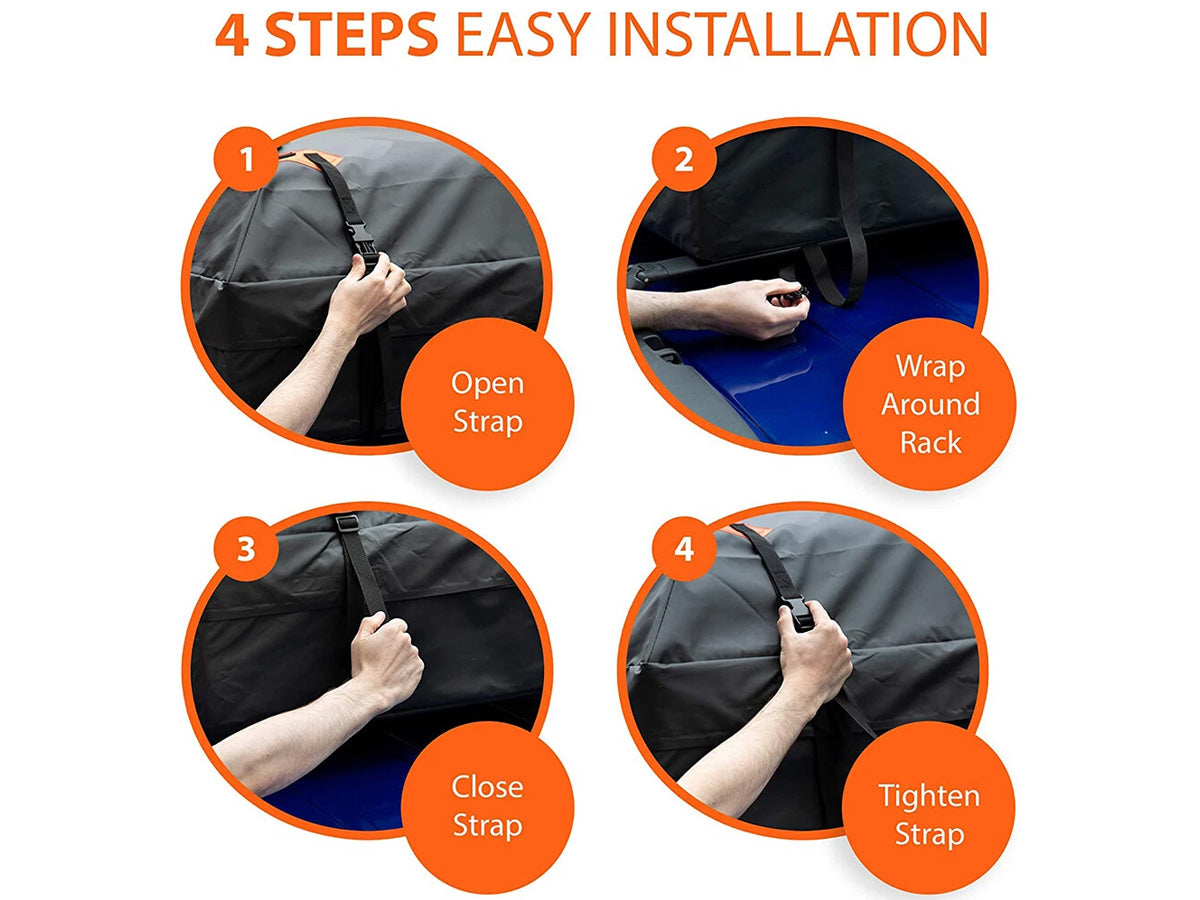 4 STEPS EASY INSTALLATION

1

Open Strap

2

Wrap Around Rack

3

Close Strap

4

Tighten Strap