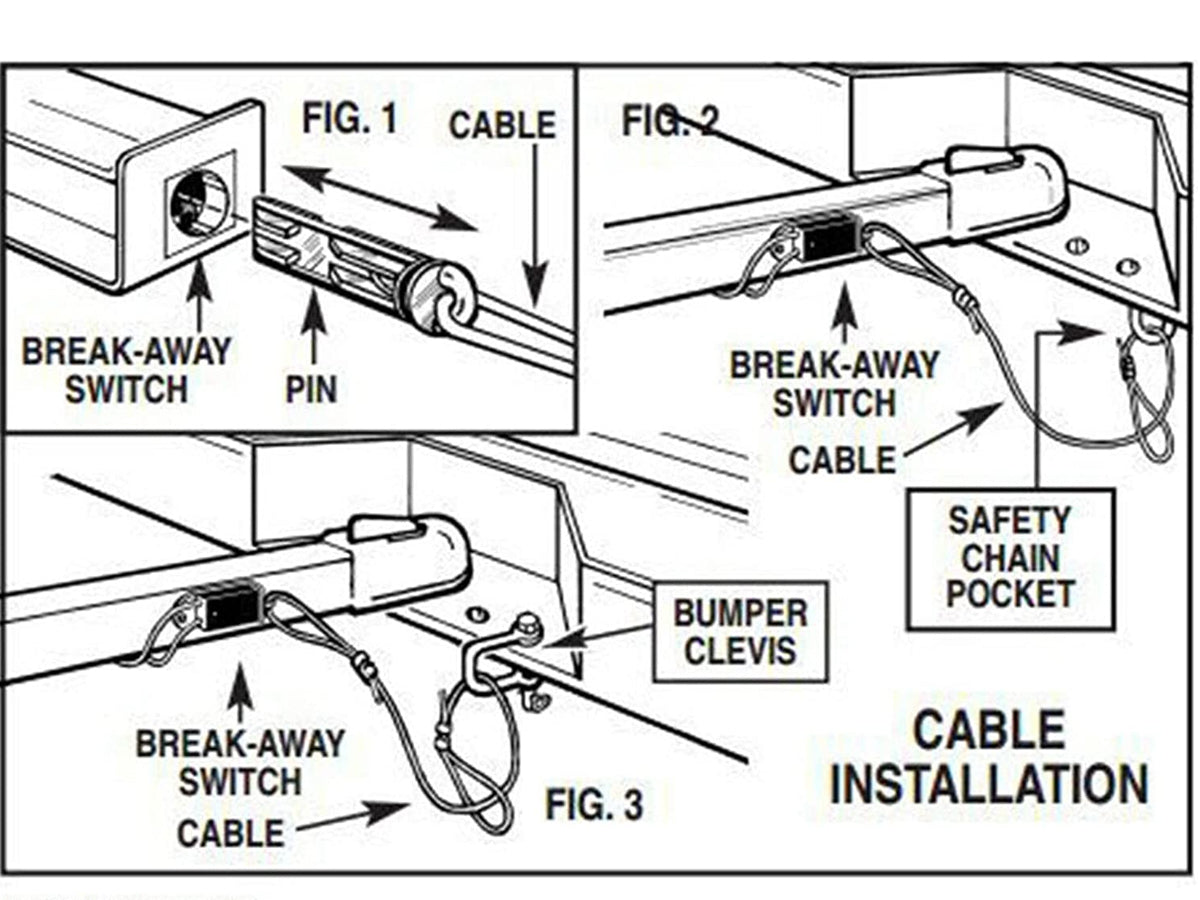 FIG. 1
CABLE
BREAK-AWAY SWITCH
PIN

FIG. 2
BREAK-AWAY SWITCH
CABLE
SAFETY CHAIN POCKET

BUMPER CLEVIS
BREAK-AWAY SWITCH
CABLE
FIG. 3

CABLE INSTALLATION