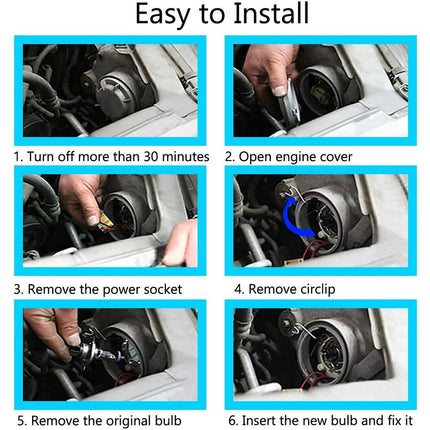 Easy to Install

1. Turn off more than 30 minutes

2. Open engine cover

3. Remove the power socket

4. Remove circlip

5. Remove the original bulb

6. Insert the new bulb and fix it