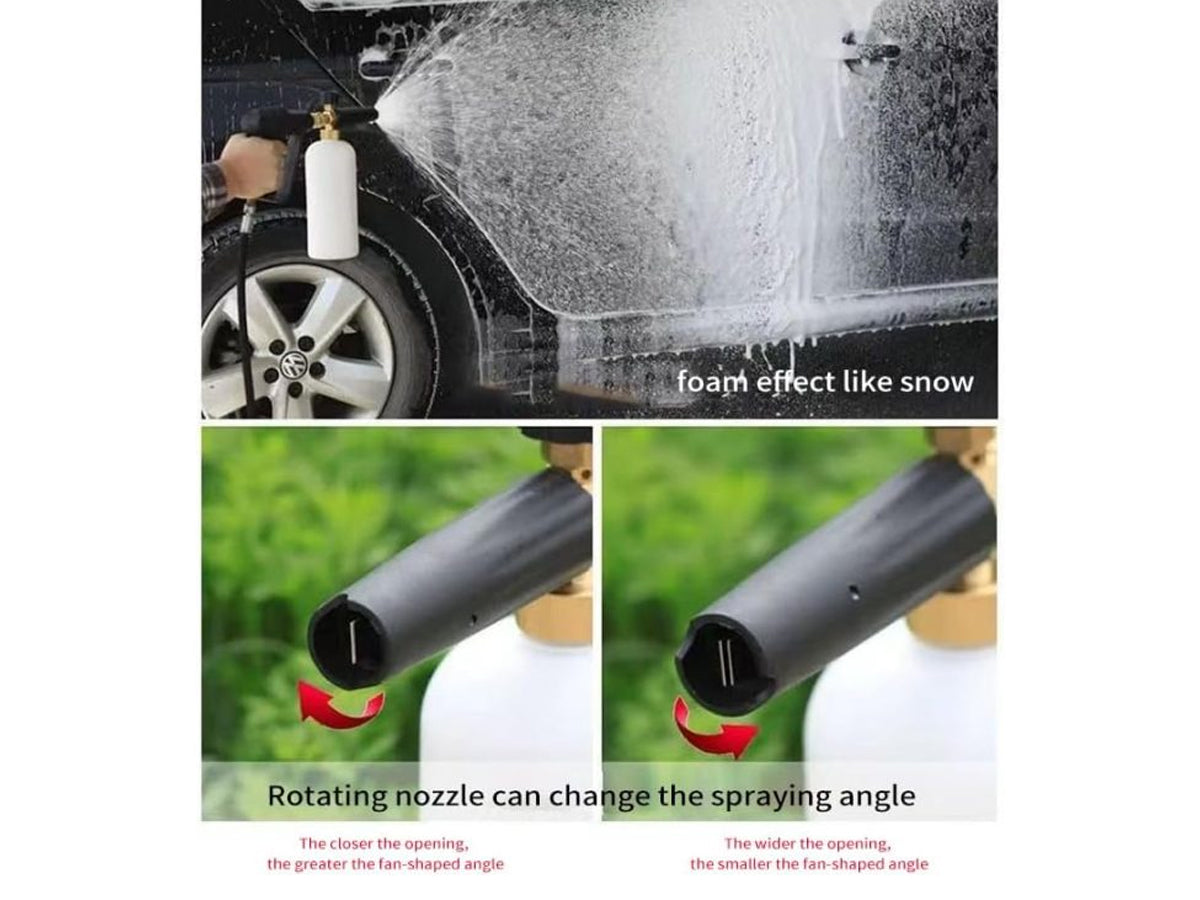 foam effect like snow

Rotating nozzle can change the spraying angle

The closer the opening, the greater the fan-shaped angle

The wider the opening, the smaller the fan-shaped angle