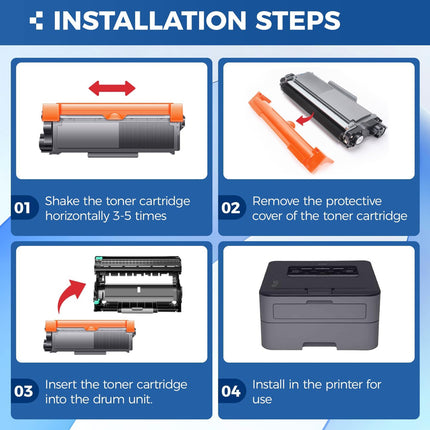 INSTALLATION STEPS

01 Shake the toner cartridge horizontally 3-5 times

02 Remove the protective cover of the toner cartridge

03 Insert the toner cartridge into the drum unit.

04 Install in the printer for use