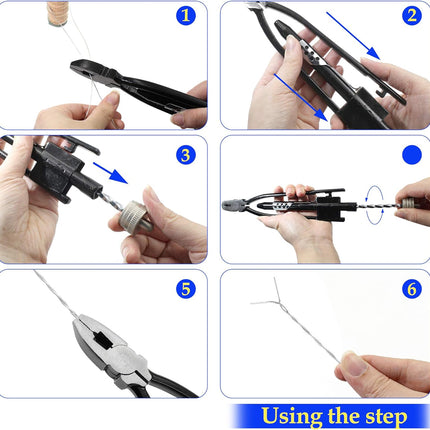 1

2

3

5

6

Using the step