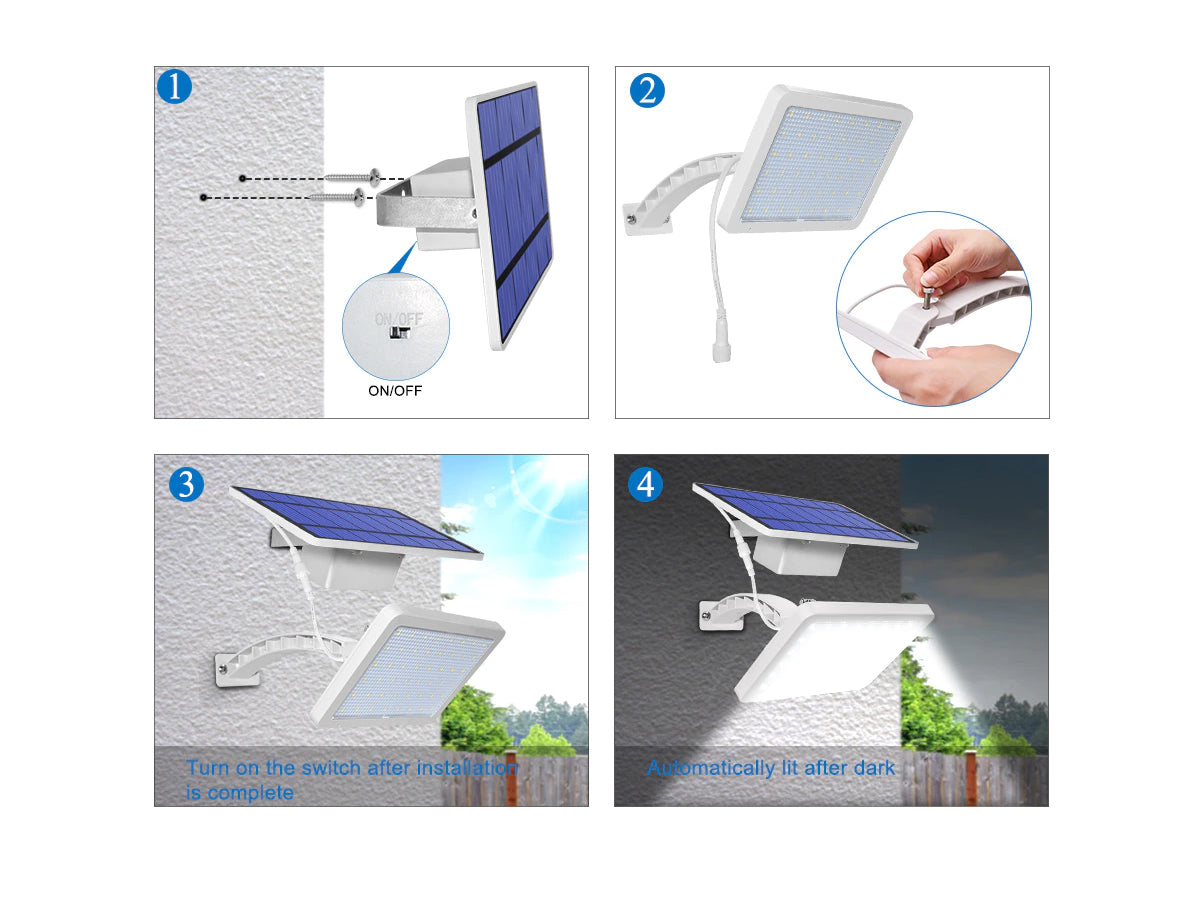 1

ON/OFF

ON/OFF

2

3

Turn on the switch after installation is complete

4

Automatically lit after dark