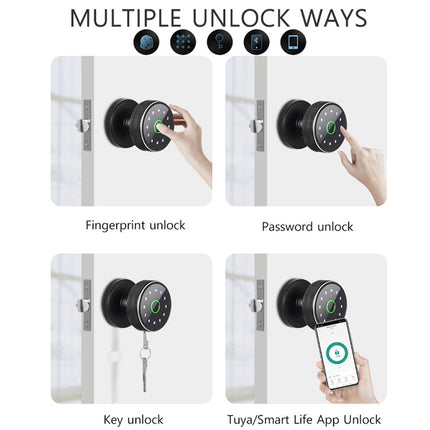 MULTIPLE UNLOCK WAYS

Fingerprint unlock

Password unlock

Key unlock

Tuya/Smart Life App Unlock