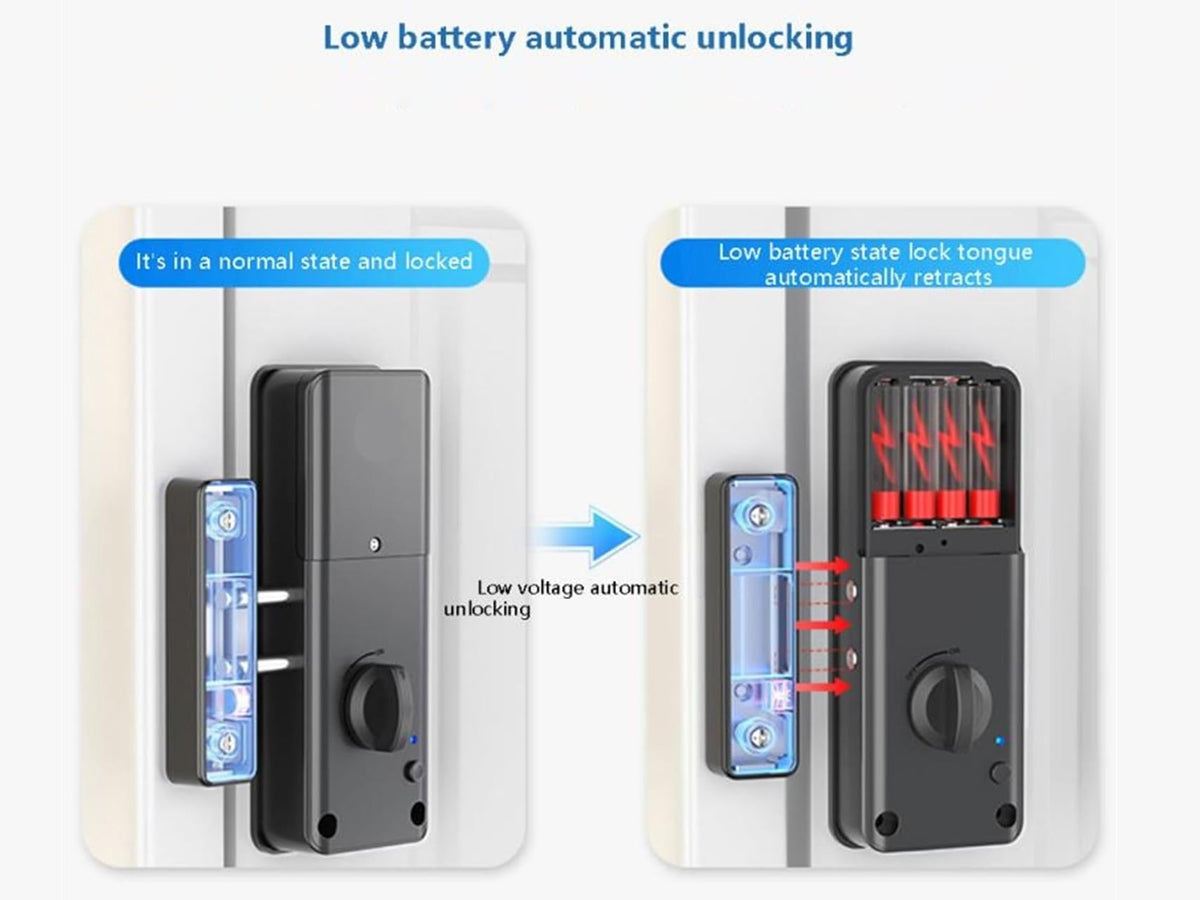 Low battery automatic unlocking

It's in a normal state and locked

Low voltage automatic unlocking

Low battery state lock tongue automatically retracts