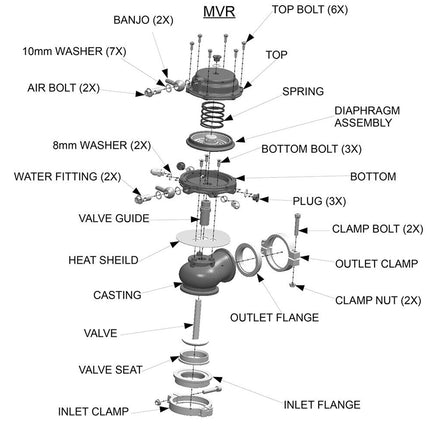 MVR

TOP BOLT (6X)

BANJO (2X)

10mm WASHER (7X)

TOP

AIR BOLT (2X)

SPRING

DIAPHRAGM ASSEMBLY

8mm WASHER (2X)

BOTTOM BOLT (3X)

WATER FITTING (2X)

BOTTOM

PLUG (3X)

VALVE GUIDE

CLAMP BOLT (2X)

HEAT SHEILD

OUTLET CLAMP

CASTING

CLAMP NUT (2X)

OUTLET FLANGE

VALVE

VALVE SEAT

INLET FLANGE

INLET CLAMP