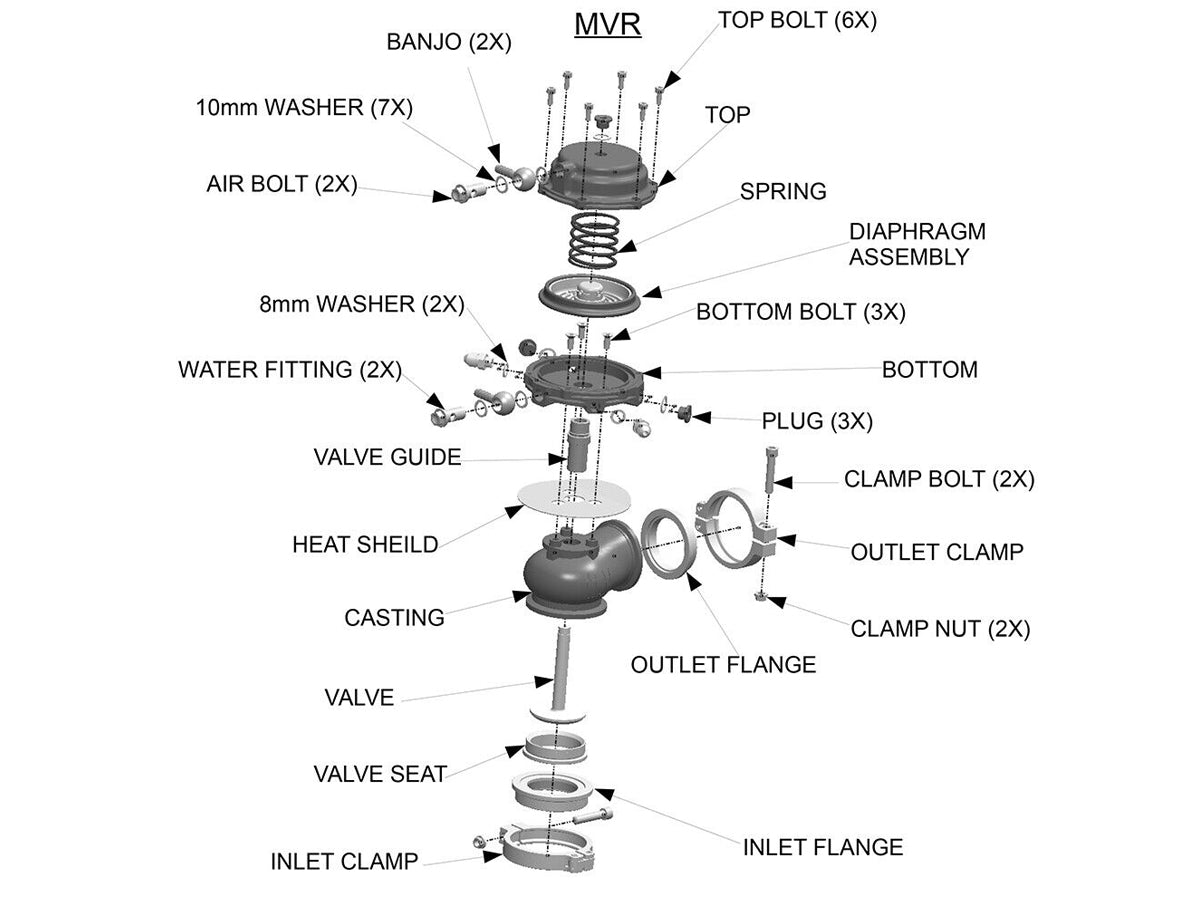 MVR

TOP BOLT (6X)

BANJO (2X)

10mm WASHER (7X)

TOP

AIR BOLT (2X)

SPRING

DIAPHRAGM ASSEMBLY

8mm WASHER (2X)

BOTTOM BOLT (3X)

WATER FITTING (2X)

BOTTOM

PLUG (3X)

VALVE GUIDE

CLAMP BOLT (2X)

HEAT SHEILD

OUTLET CLAMP

CASTING

CLAMP NUT (2X)

OUTLET FLANGE

VALVE

VALVE SEAT

INLET FLANGE

INLET CLAMP