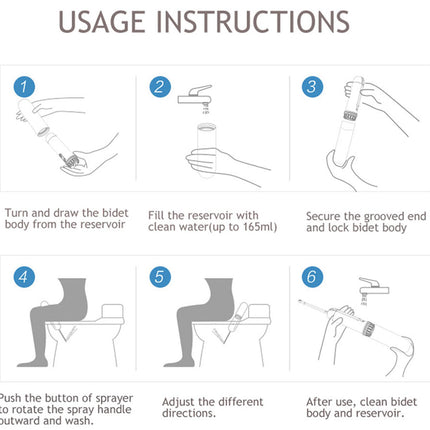 USAGE INSTRUCTIONS

1

Turn and draw the bidet body from the reservoir

2

Fill the reservoir with clean water(up to 165ml)

3

Secure the grooved end and lock bidet body

4

Push the button of sprayer to rotate the spray handle outward and wash.

5

Adjust the different directions.

6

After use, clean bidet body and reservoir.