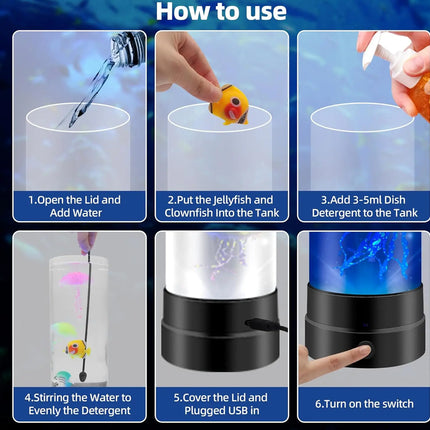 How to use

1.Open the Lid and Add Water

2.Put the Jellyfish and Clownfish Into the Tank

3.Add 3-5ml Dish Detergent to the Tank

4.Stirring the Water to Evenly the Detergent

5.Cover the Lid and Plugged USB in

6.Turn on the switch