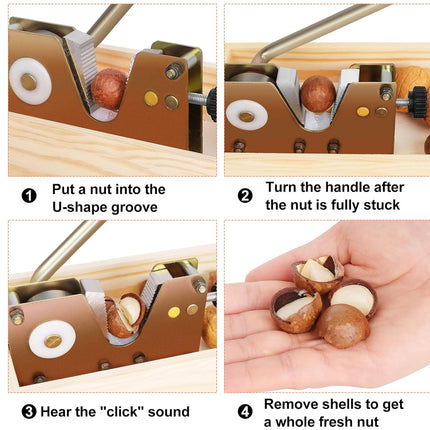 ❶ Put a nut into the U-shape groove

❷ Turn the handle after the nut is fully stuck

❸ Hear the "click" sound

❹ Remove shells to get a whole fresh nut