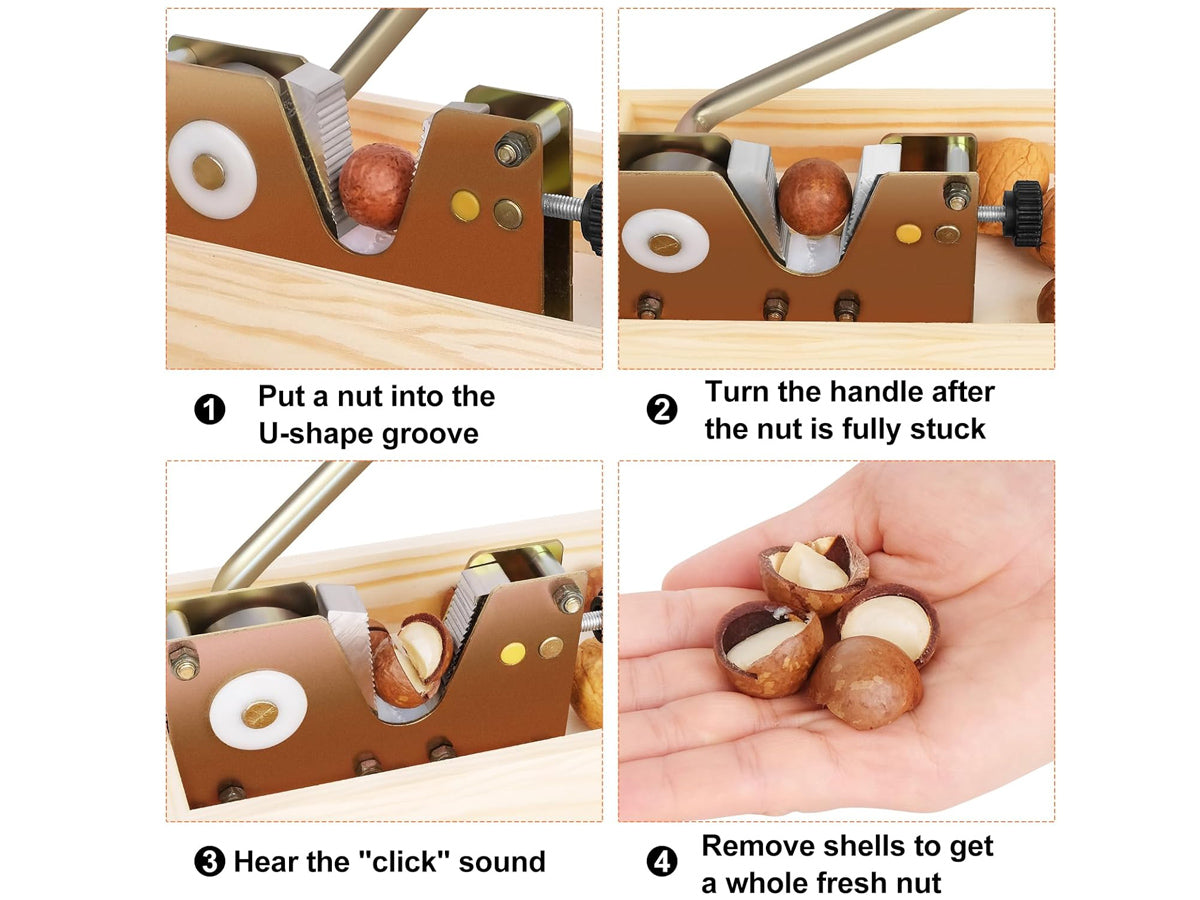 ❶ Put a nut into the U-shape groove

❷ Turn the handle after the nut is fully stuck

❸ Hear the "click" sound

❹ Remove shells to get a whole fresh nut