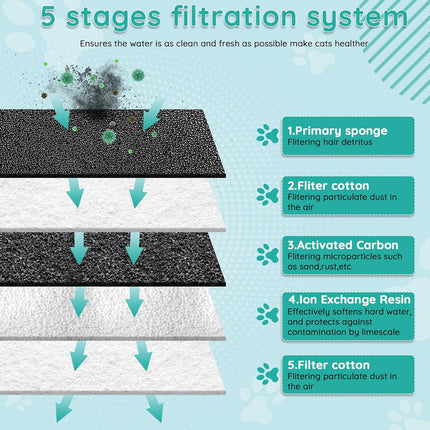 5 stages filtration system

Ensures the water is as clean and fresh as possible make cats healther

1.Primary sponge
Flitering hair detritus

2.Fliter cotton
Flitering particulate dust in the air

3.Activated Carbon
Flitering microparticles such as sand,rust,etc.

4.Ion Exchange Resin
Effectively softens hard water, and protects against contamination by limescale

5.Filter cotton
Flitering particulate dust in the air