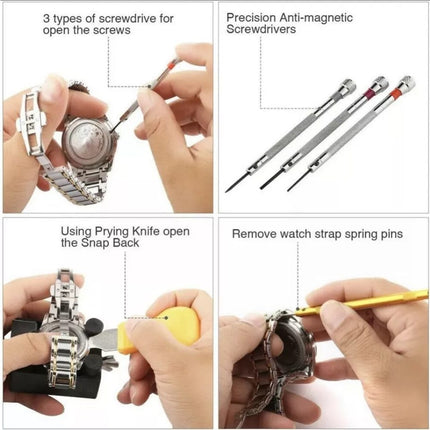 3 types of screwdrive for open the screws

Precision Anti-magnetic Screwdrivers

Using Prying Knife open the Snap Back

Remove watch strap spring pins